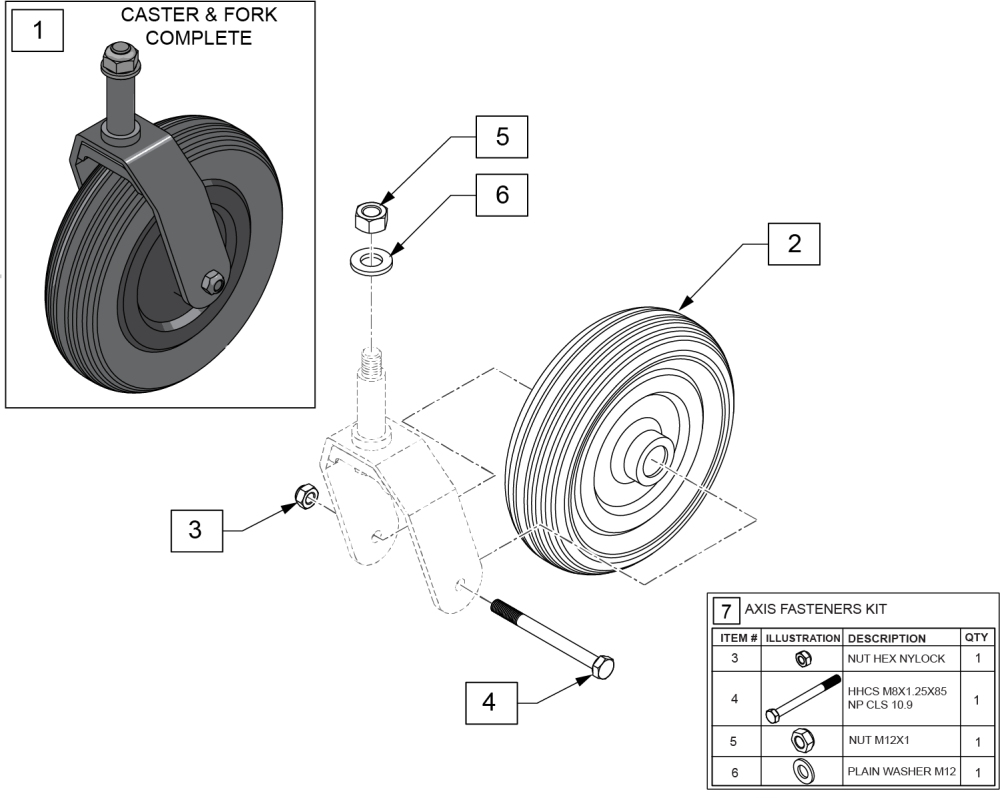 1 CASTER & FORK COMPLETE

5

6

2

3

4

7 AXIS FASTENERS KIT

| ITEM # | ILLUSTRATION | DESCRIPTION | QTY |
|---|---|---|---|
| 3 | | NUT HEX NYLOCK | 1 |
| 4 | | HHCS M8X1.25X85 NP CLS 10.9 | 1 |
| 5 | | NUT M12X1 | 1 |
| 6 | | PLAIN WASHER M12 | 1 |