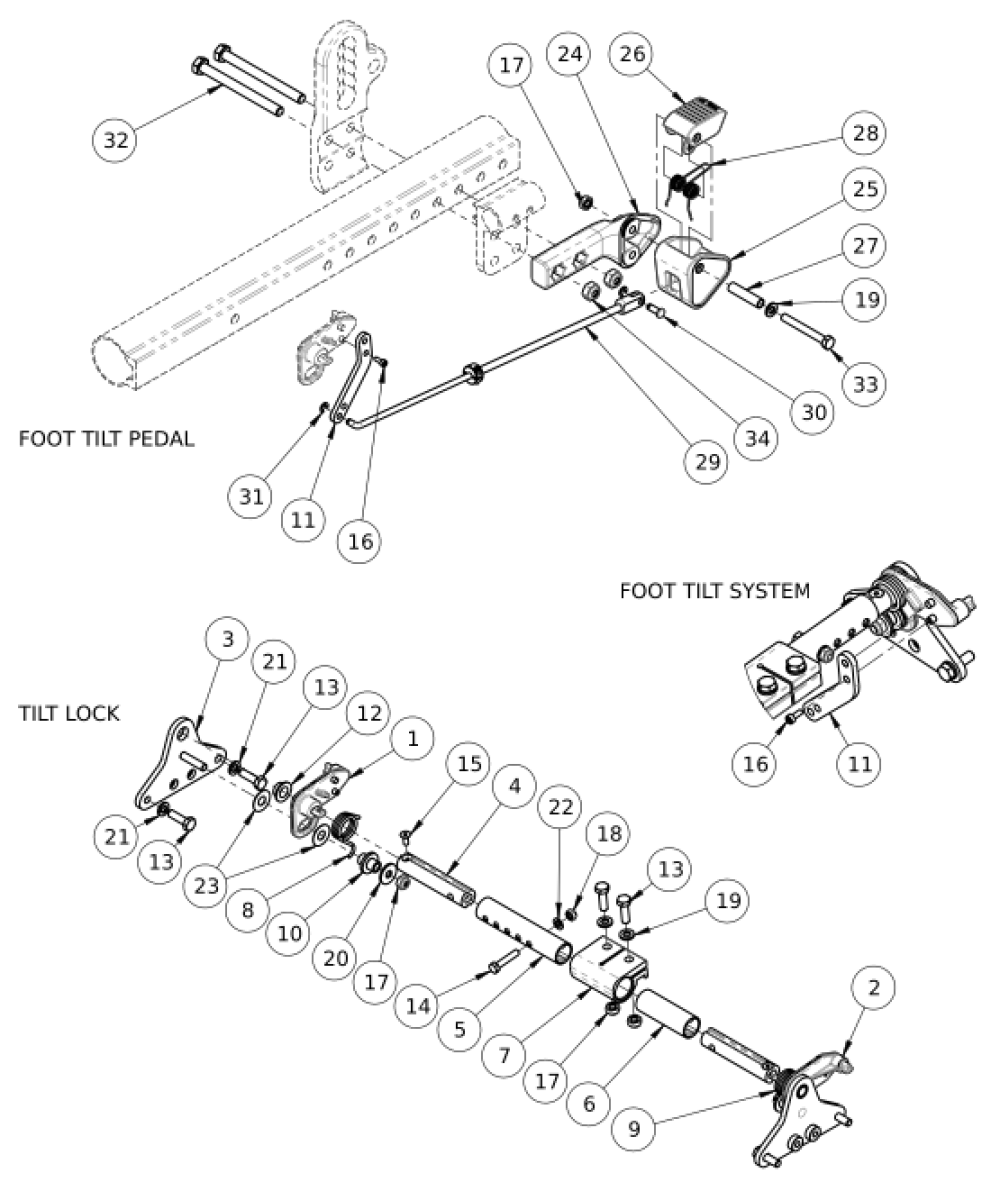 32
17
24
26
28
25
27
19
33
30
34
29
FOOT TILT PEDAL
31
11
16
FOOT TILT SYSTEM
16
11
TILT LOCK
3
21
13
12
1
15
4
22
18
13
19
21
13
23
8
10
20
17
14
5
7
17
6
2
9