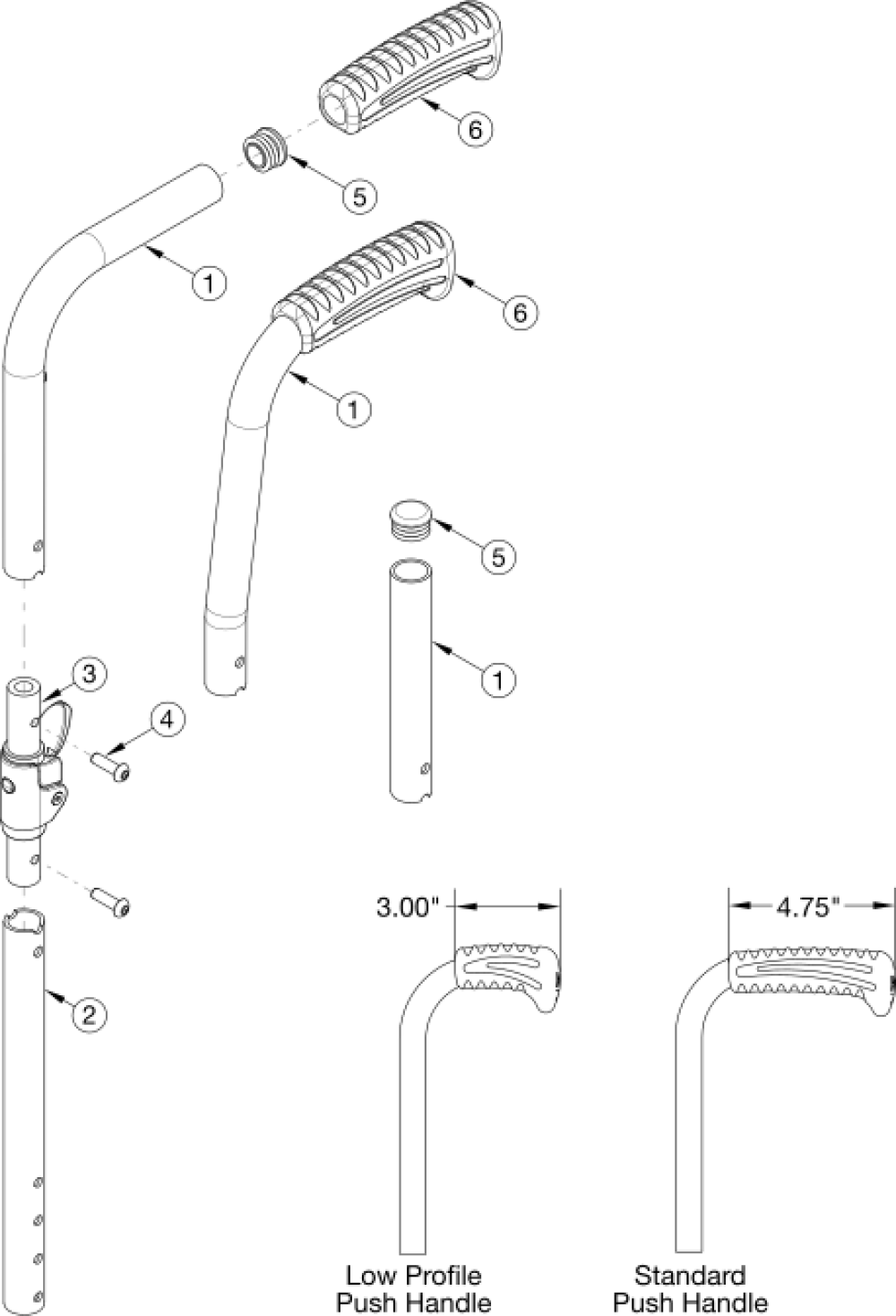 6

5

1

6

1

5

1

3

4

2

3.00"

4.75"

Low Profile Push Handle

Standard Push Handle