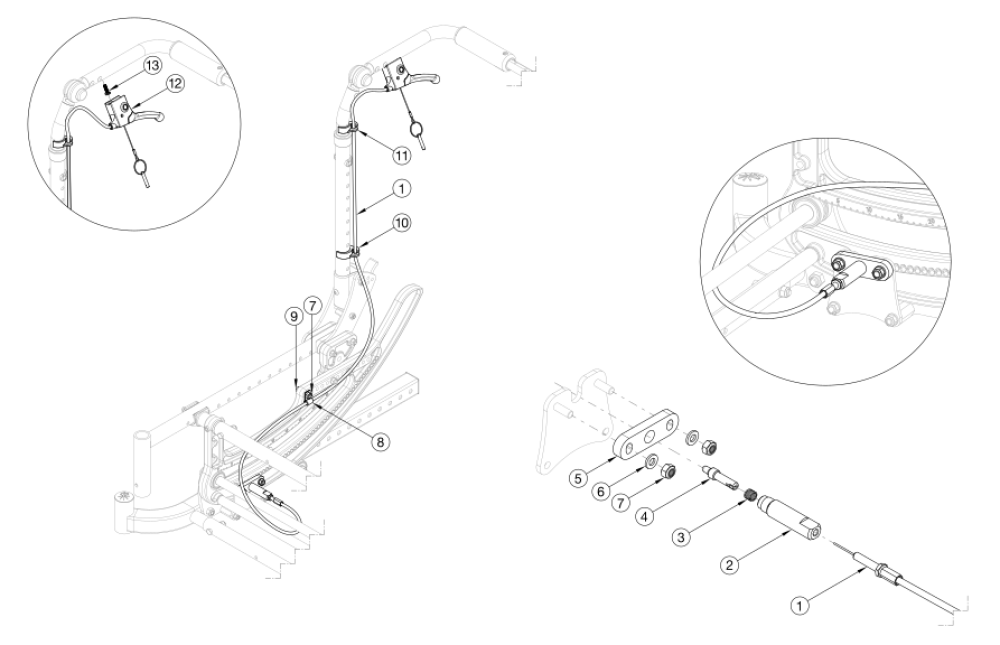 13
12
11
1
10
9
7
8
5
6
7
4
3
2
1