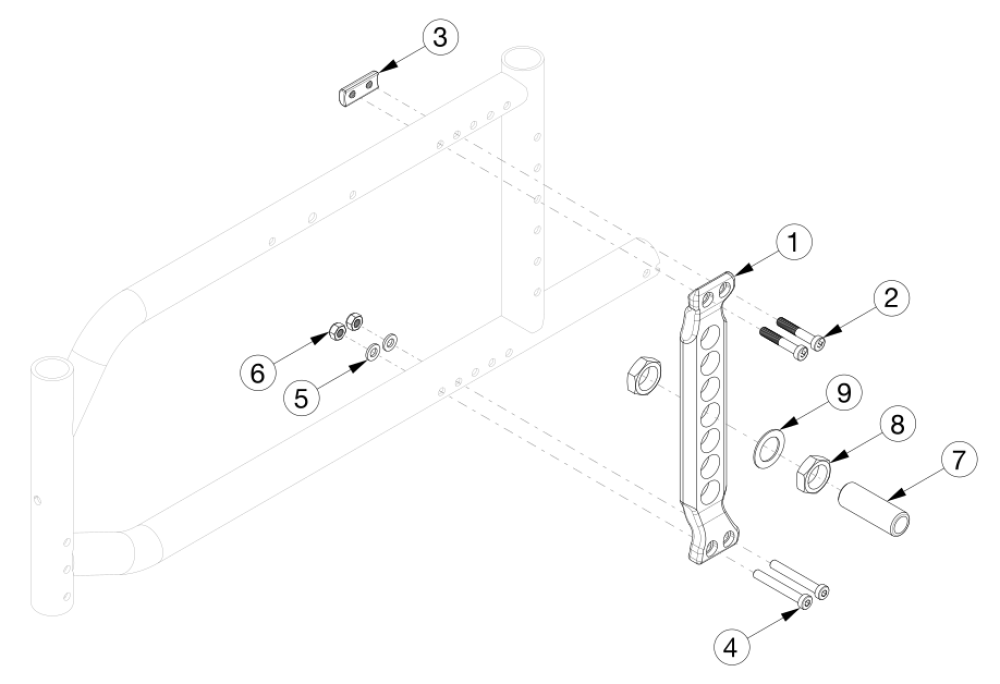 3
1
2
6
5
9
8
7
4