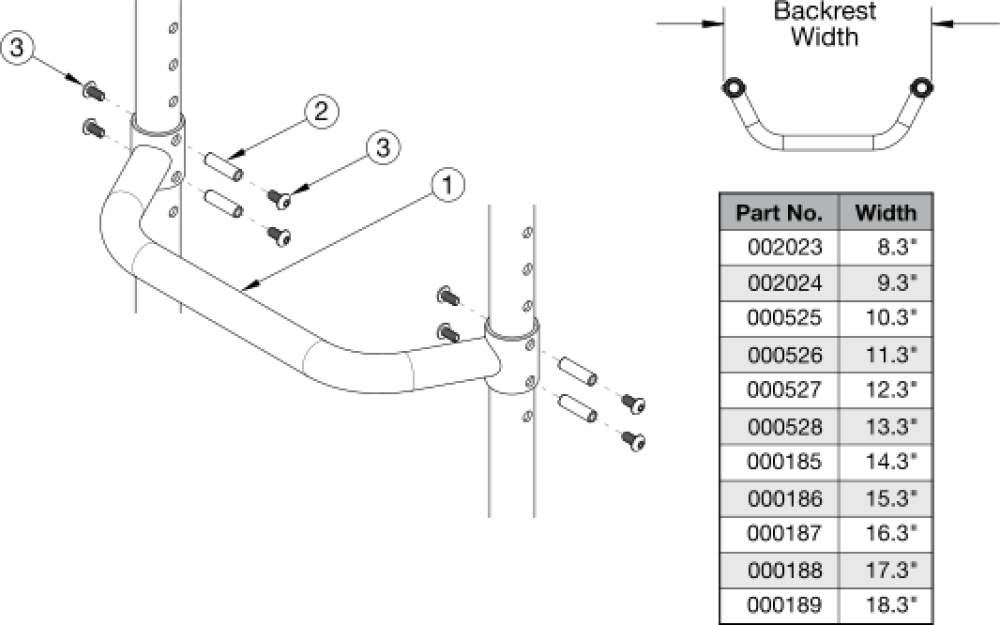 3

2

3

1

Backrest Width

| Part No. | Width |
|---|---|
| 002023 | 8.3" |
| 002024 | 9.3" |
| 000525 | 10.3" |
| 000526 | 11.3" |
| 000527 | 12.3" |
| 000528 | 13.3" |
| 000185 | 14.3" |
| 000186 | 15.3" |
| 000187 | 16.3" |
| 000188 | 17.3" |
| 000189 | 18.3" |