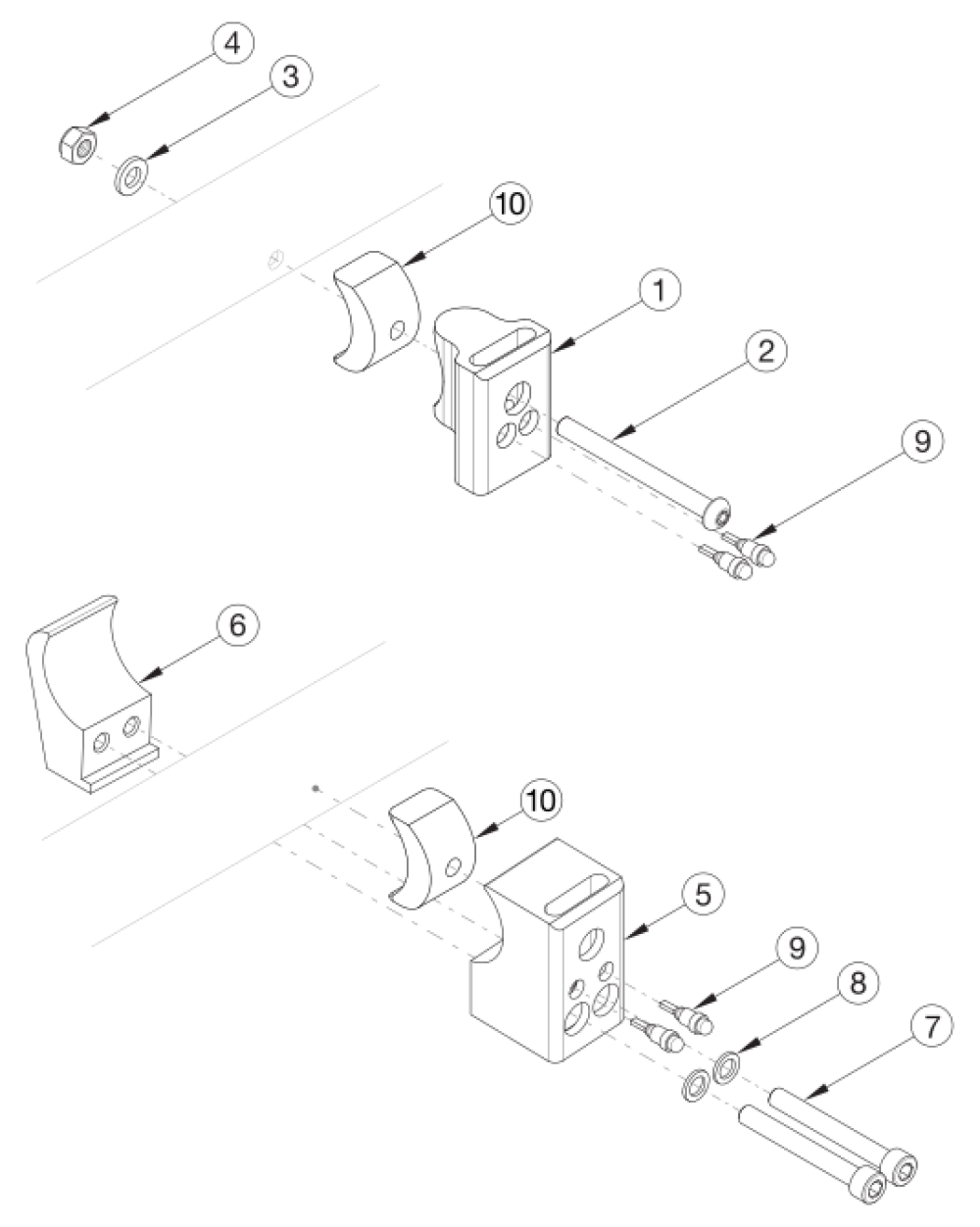 4
3
10
1
2
9
6
10
5
9
8
7