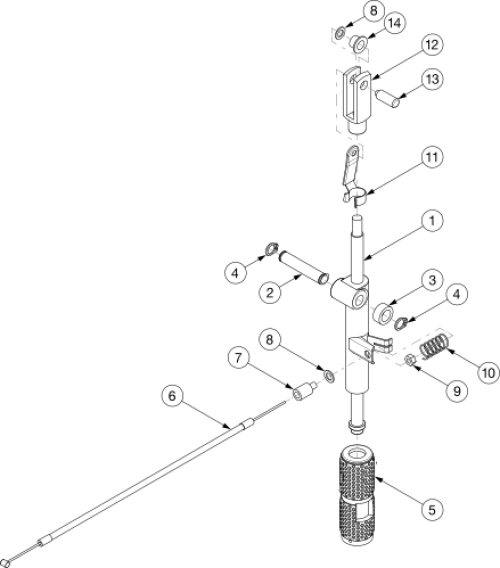 8
14
12
13
11
1
4
2
3
4
8
7
10
9
6
5