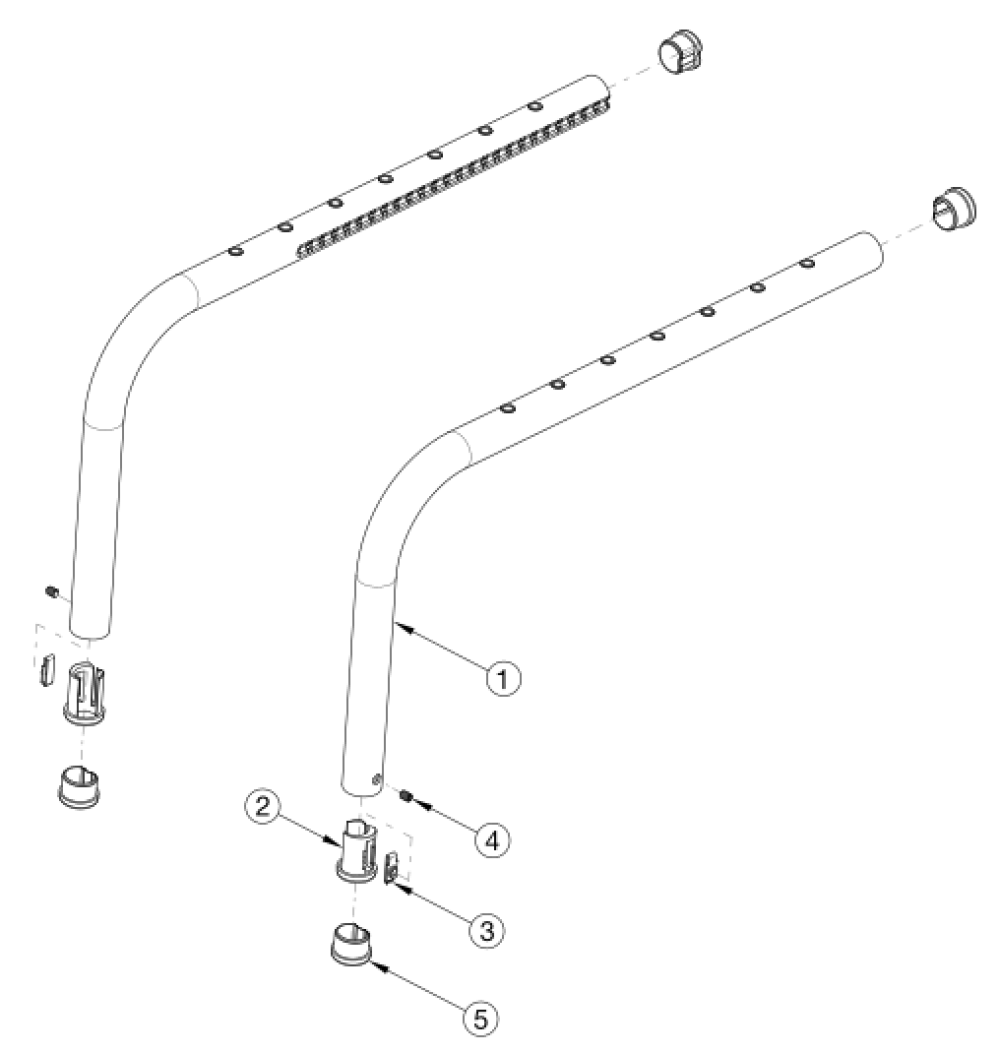 1

2

4

3

5