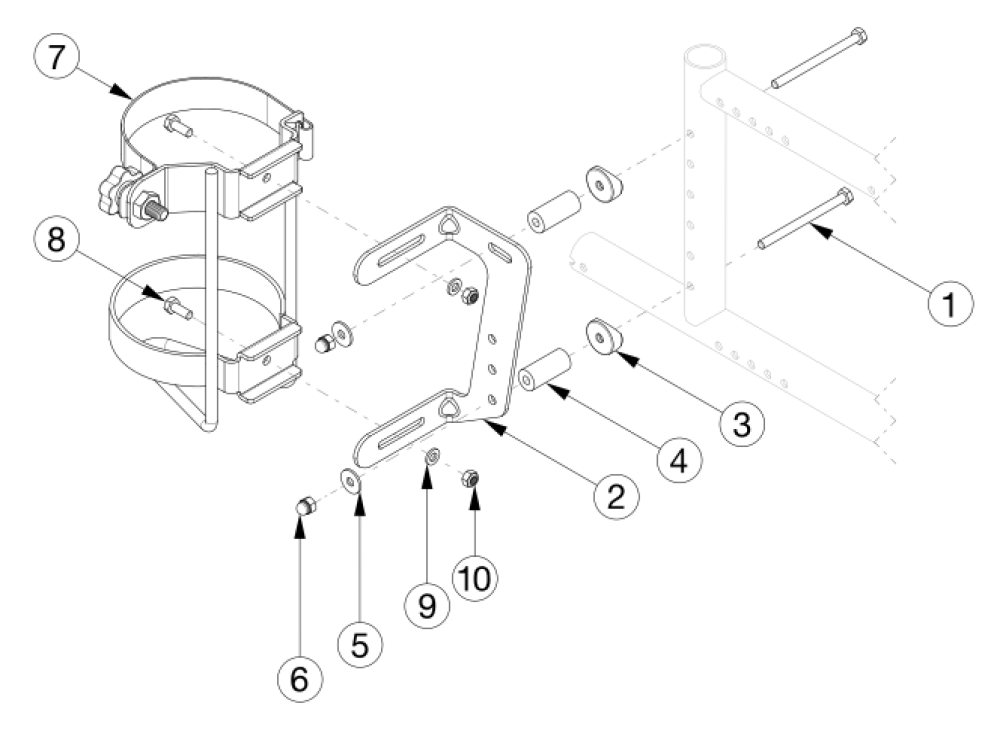 7
8
1
3
4
2
9
10
5
6