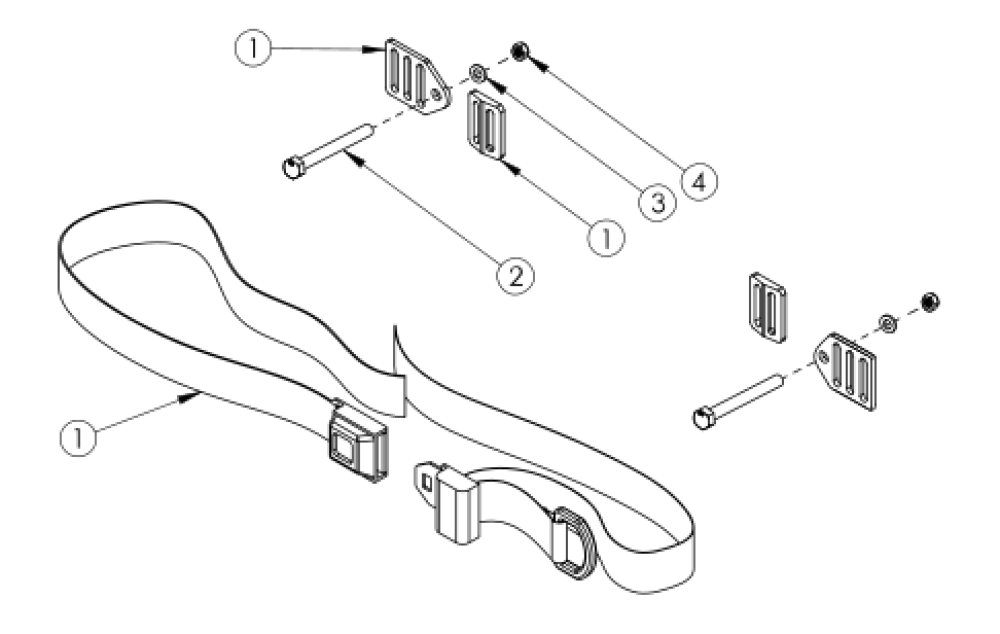 1
4
3
1
2
1