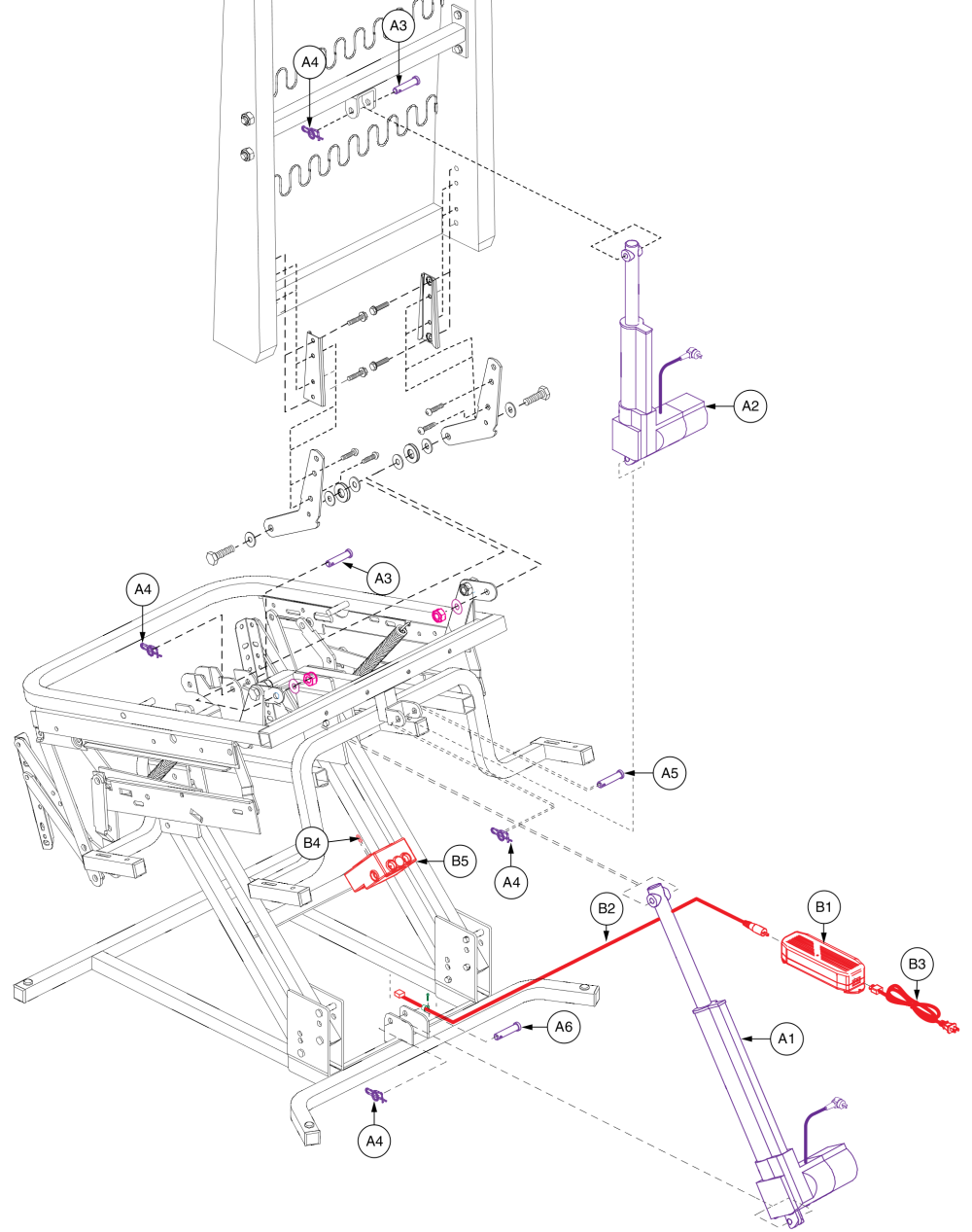 A4
A3
A2
A3
A4
A5
B4
B5
A4
B2
B1
B3
A6
A1
A4