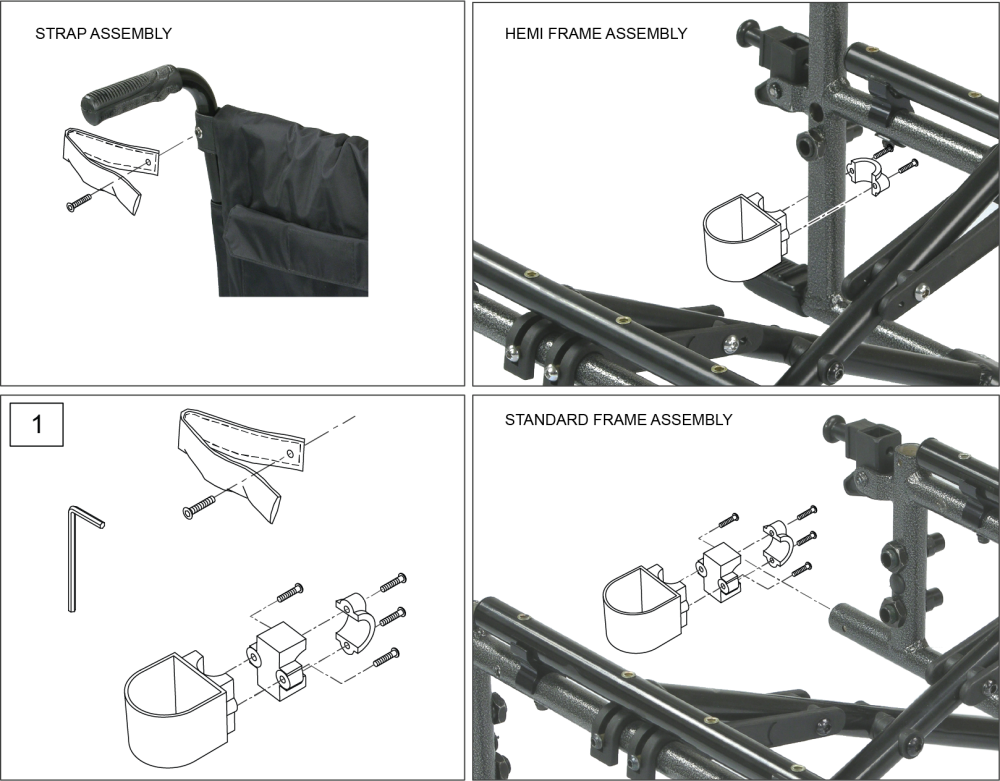 STRAP ASSEMBLY

HEMI FRAME ASSEMBLY

1

STANDARD FRAME ASSEMBLY