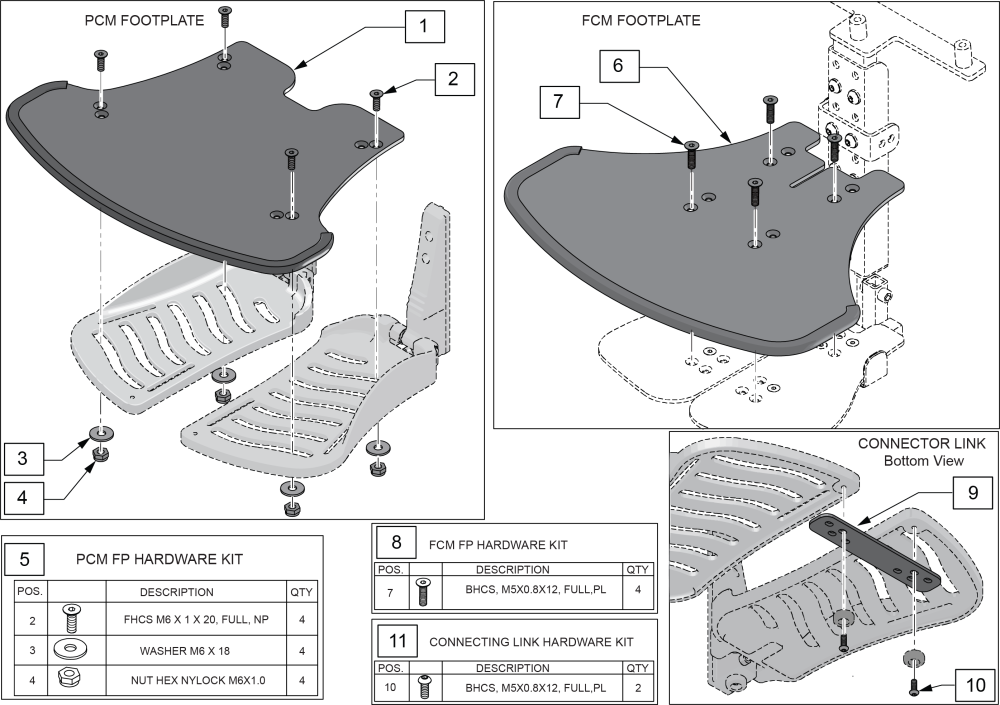 PCM FOOTPLATE

1

2

3

4

FCM FOOTPLATE

6

7

CONNECTOR LINK
Bottom View

9

10

5 PCM FP HARDWARE KIT

| POS. | | DESCRIPTION | QTY |
|---|---|---|---|
| 2 | | FHCS M6 X 1 X 20, FULL, NP | 4 |
| 3 | | WASHER M6 X 18 | 4 |
| 4 | | NUT HEX NYLOCK M6X1.0 | 4 |

8 FCM FP HARDWARE KIT

| POS. | | DESCRIPTION | QTY |
|---|---|---|---|
| 7 | | BHCS, M5X0.8X12, FULL,PL | 4 |

11 CONNECTING LINK HARDWARE KIT

| POS. | | DESCRIPTION | QTY |
|---|---|---|---|
| 10 | | BHCS, M5X0.8X12, FULL,PL | 2 |