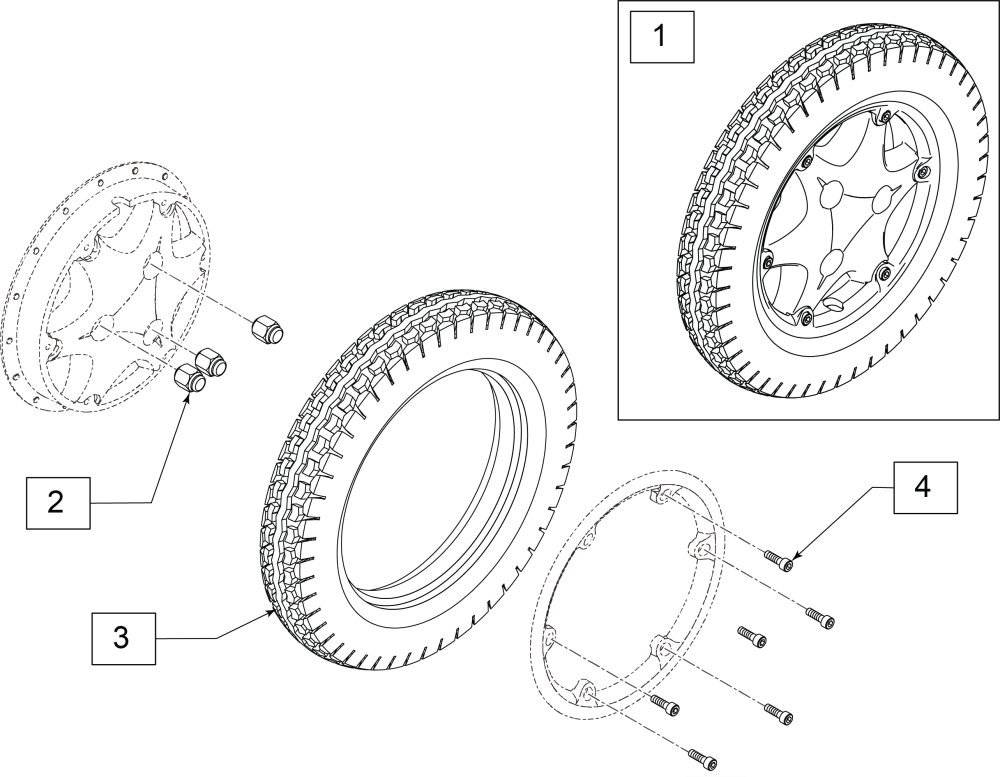 1

2

3

4