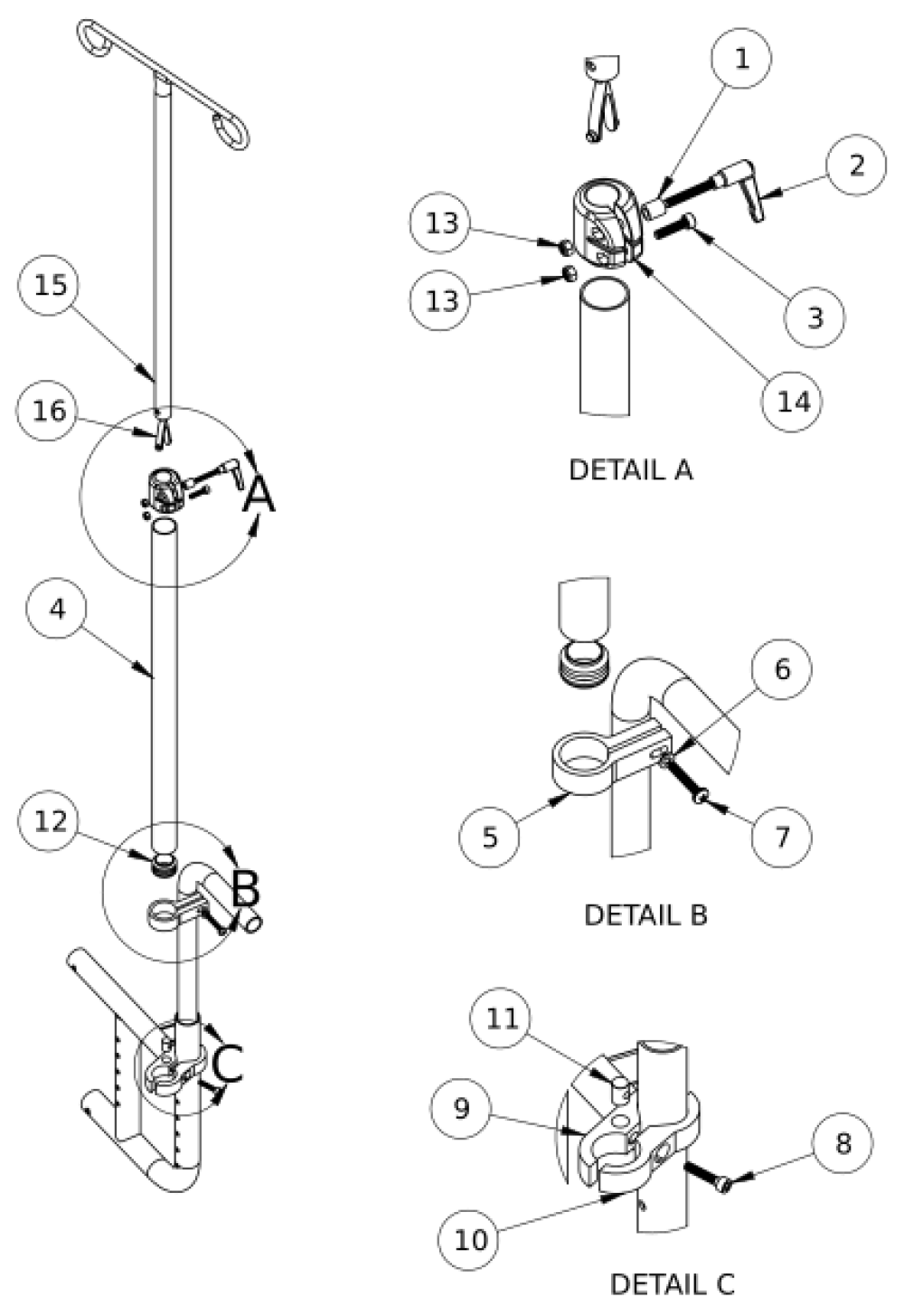 15

16

A

4

12

B

C

1

2

13

13

3

14

DETAIL A

6

5

7

DETAIL B

11

9

8

10

DETAIL C