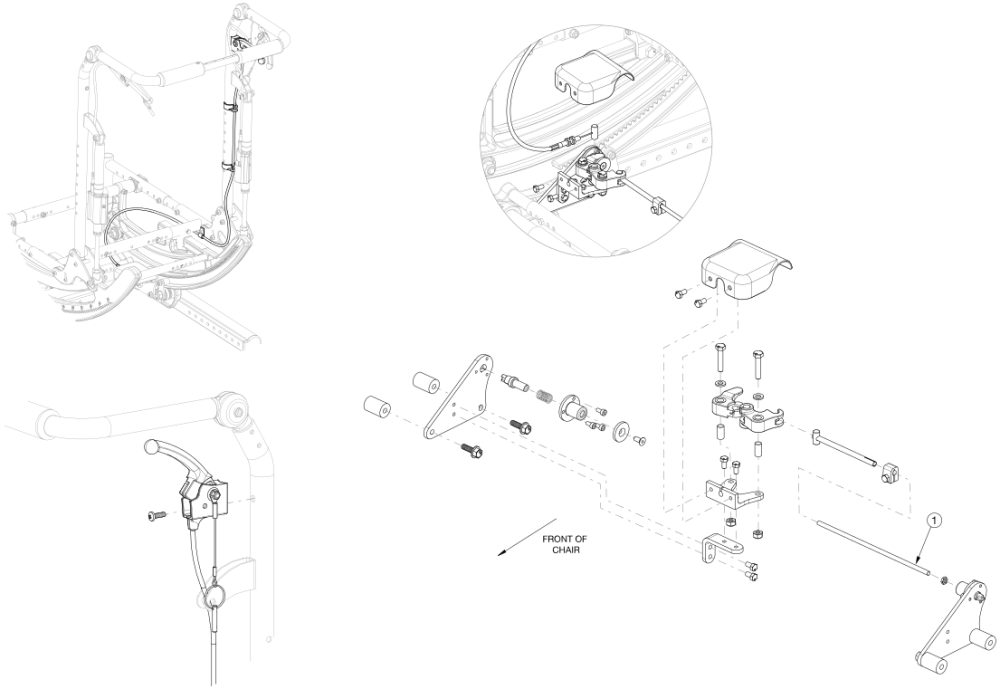 FRONT OF CHAIR

1