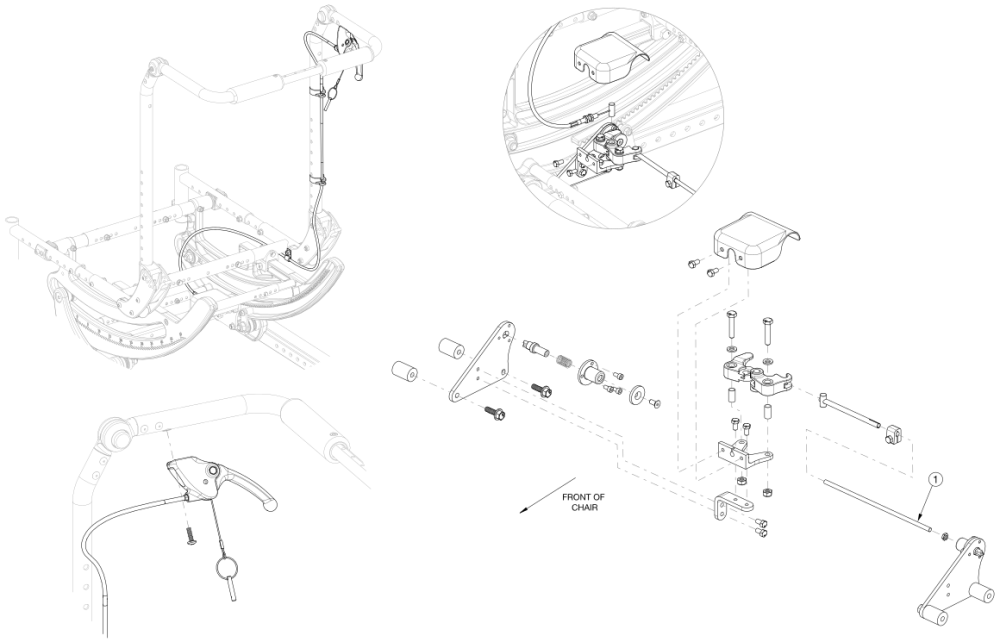 FRONT OF CHAIR

1