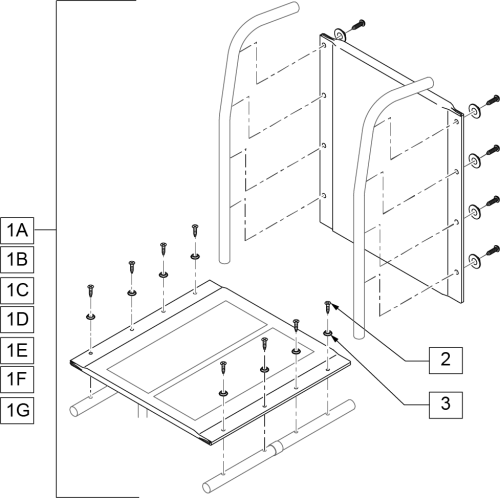 1A
1B
1C
1D
1E
1F
1G
2
3