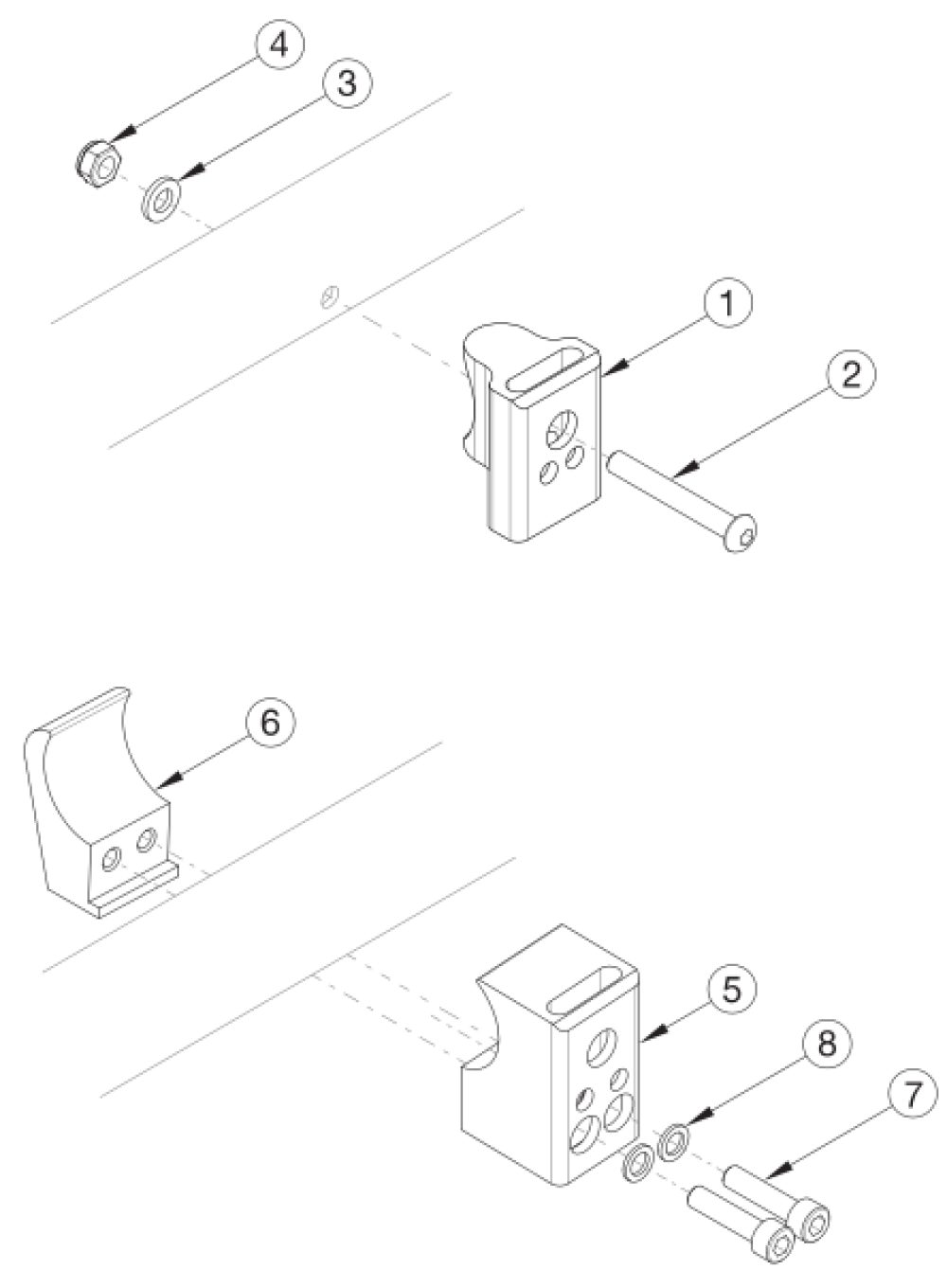 4
3
1
2
6
5
8
7