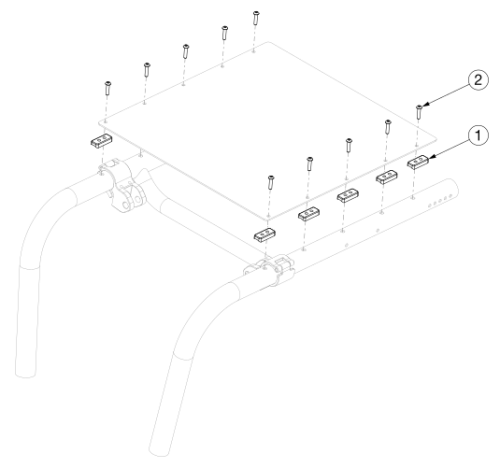 2
1