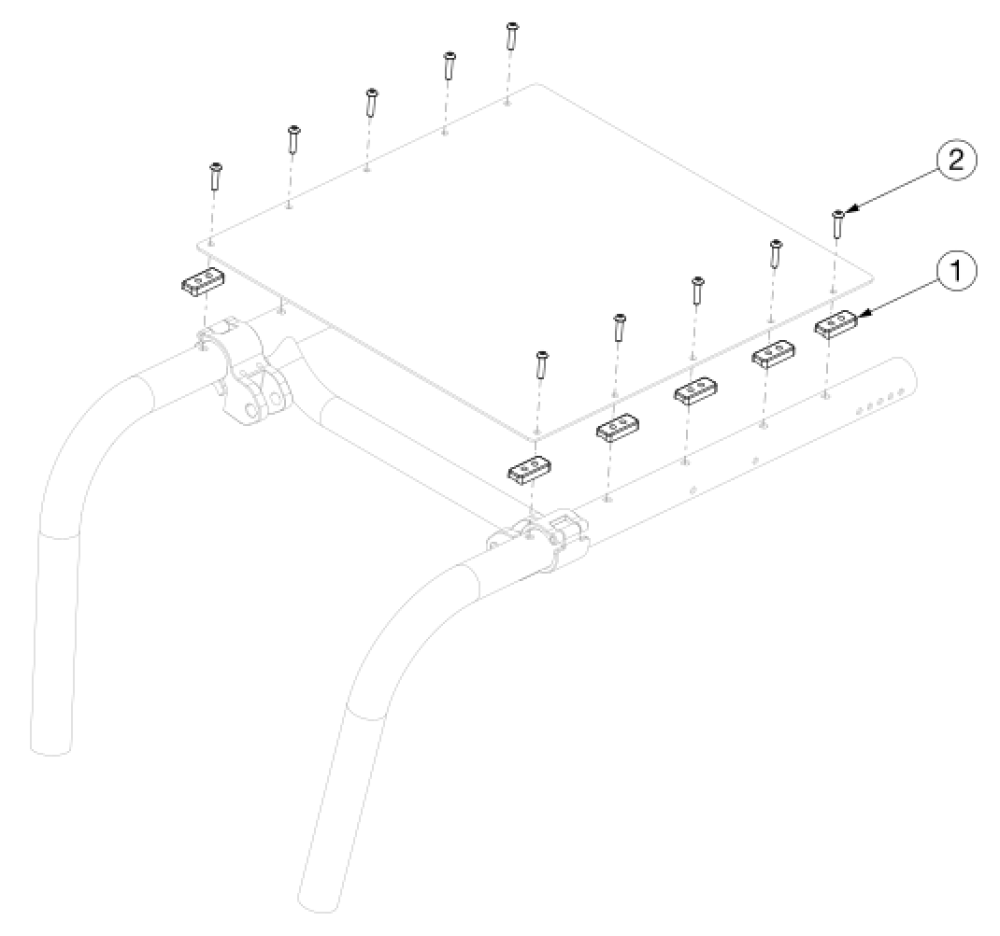 2
1