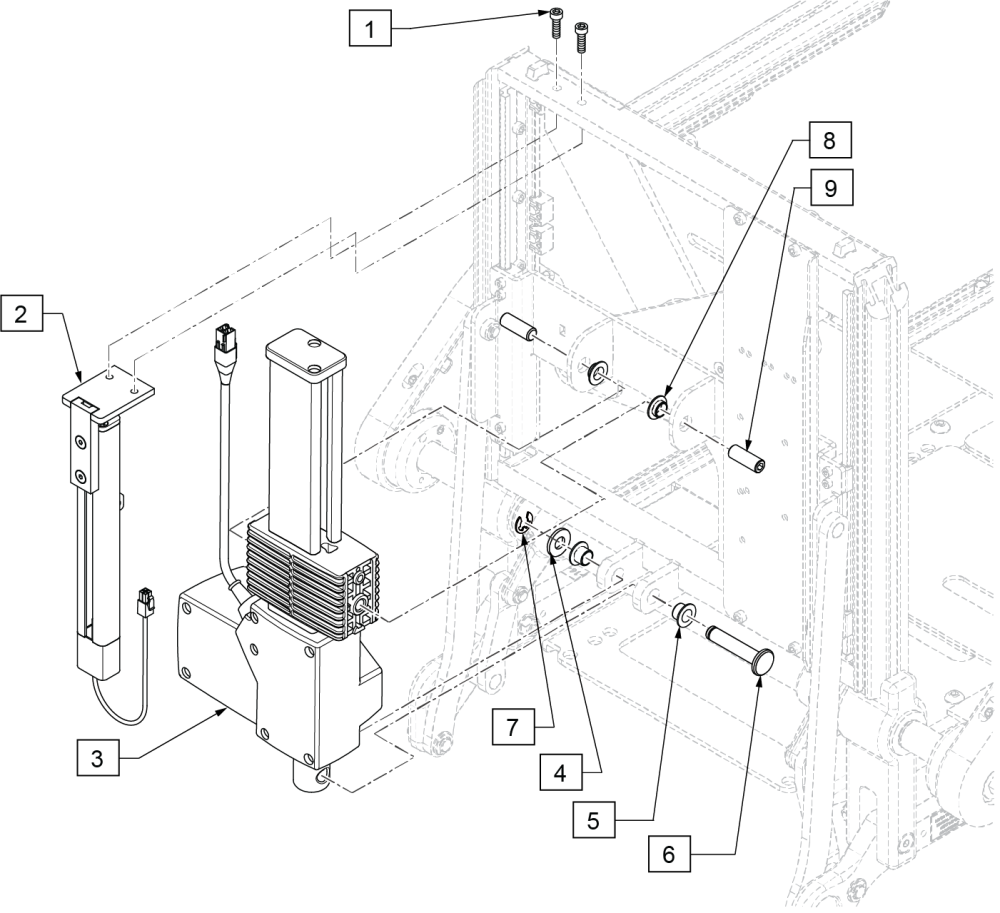 1
8
9
2
3
7
4
5
6