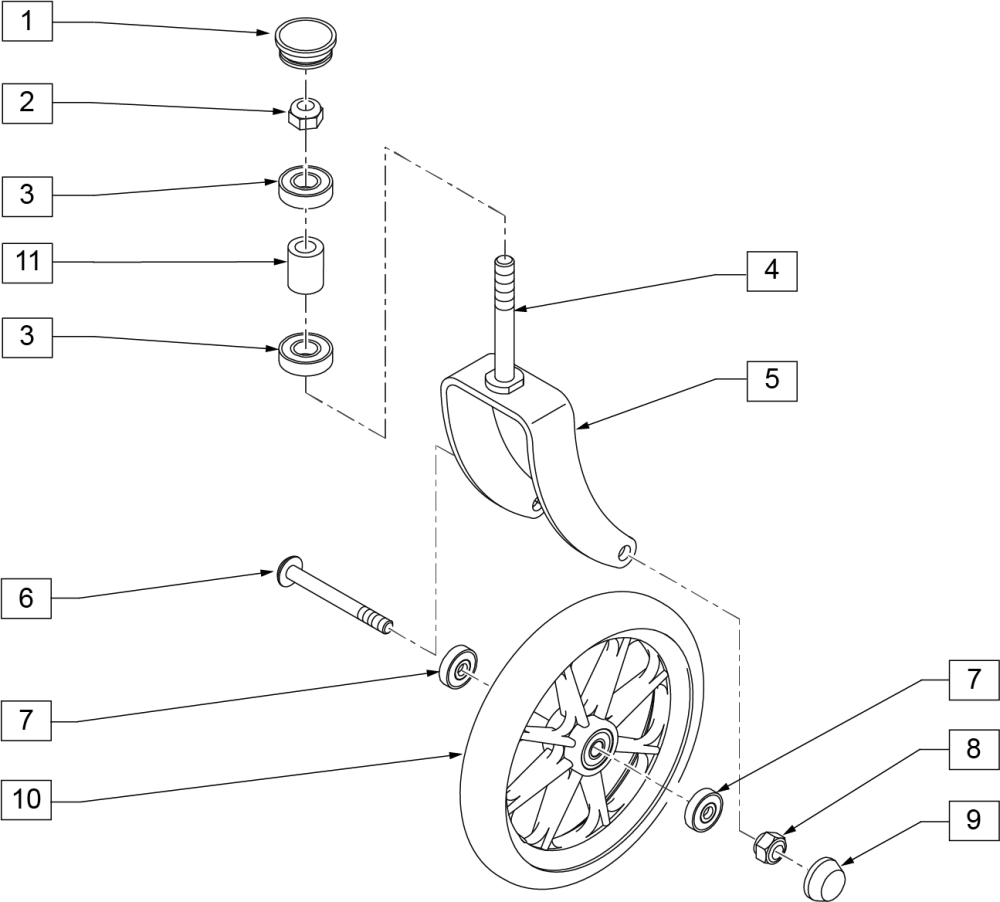 1
2
3
11
3
4
5
6
7
10
7
8
9