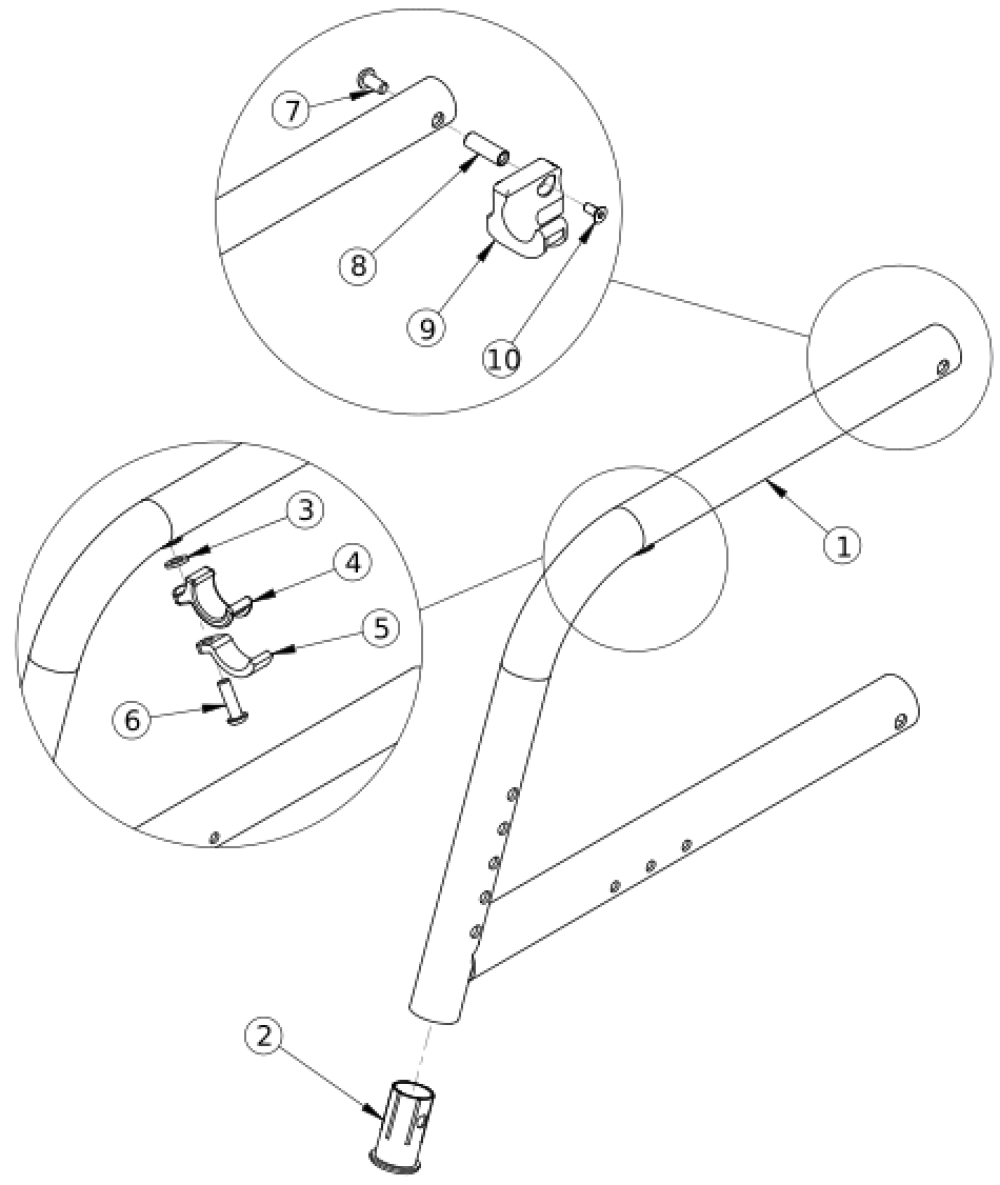 7
8
9
10
3
4
5
6
1
2