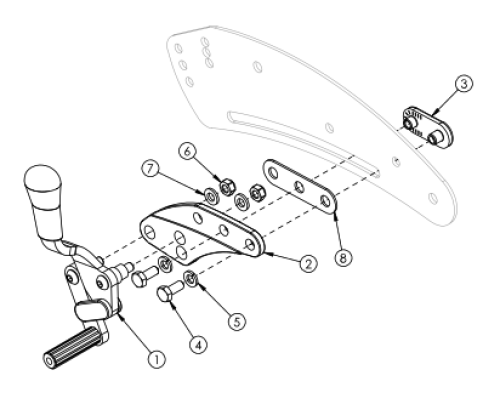 3
6
7
8
2
5
4
1