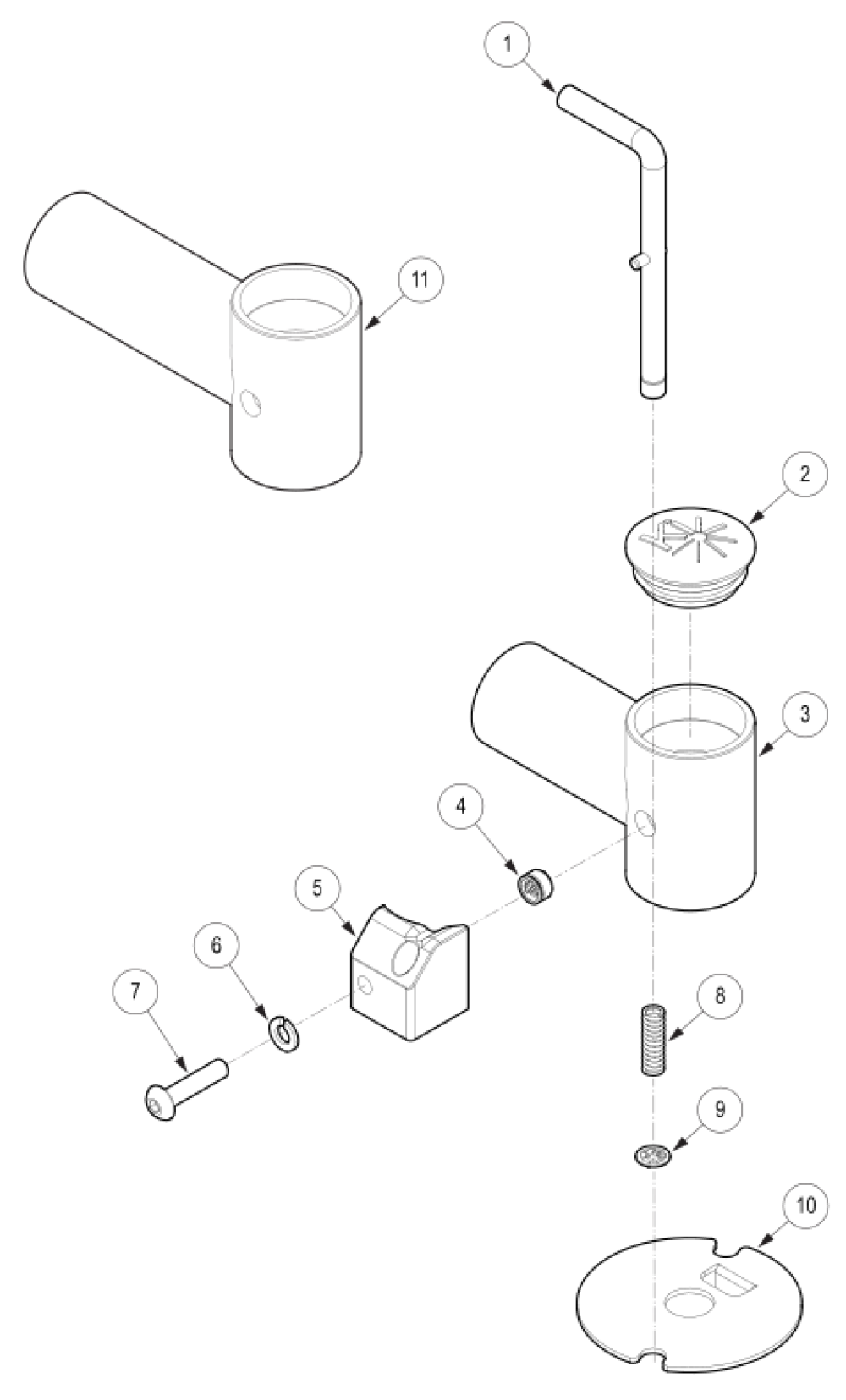 1
11
2
3
4
5
6
7
8
9
10