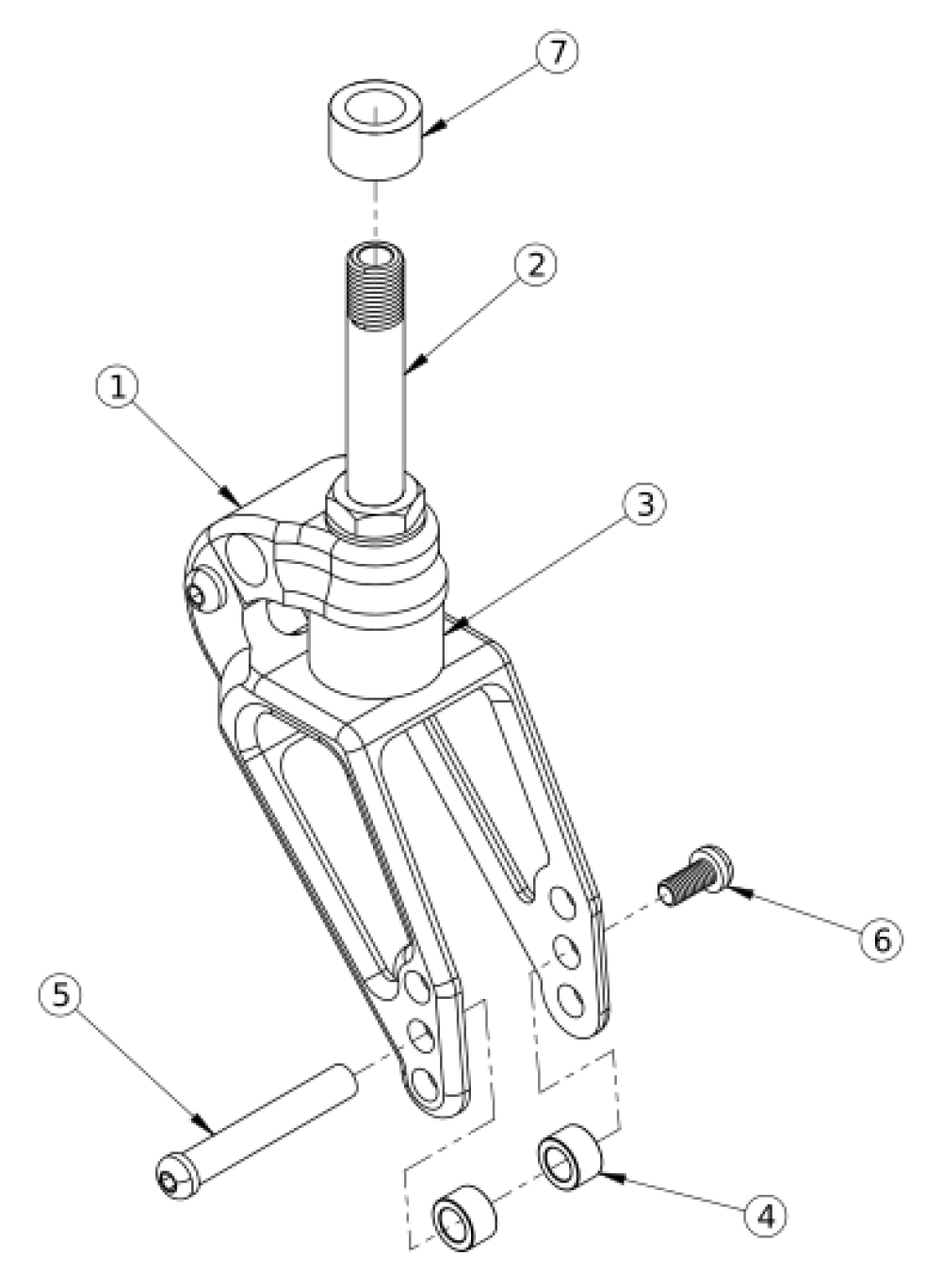 7
2
1
3
6
5
4