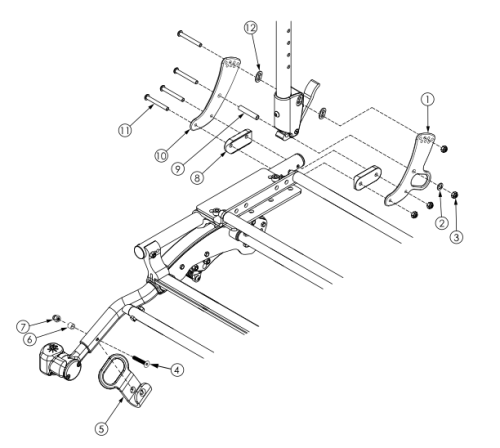 12
1
11
10
9
8
2
3
7
6
4
5