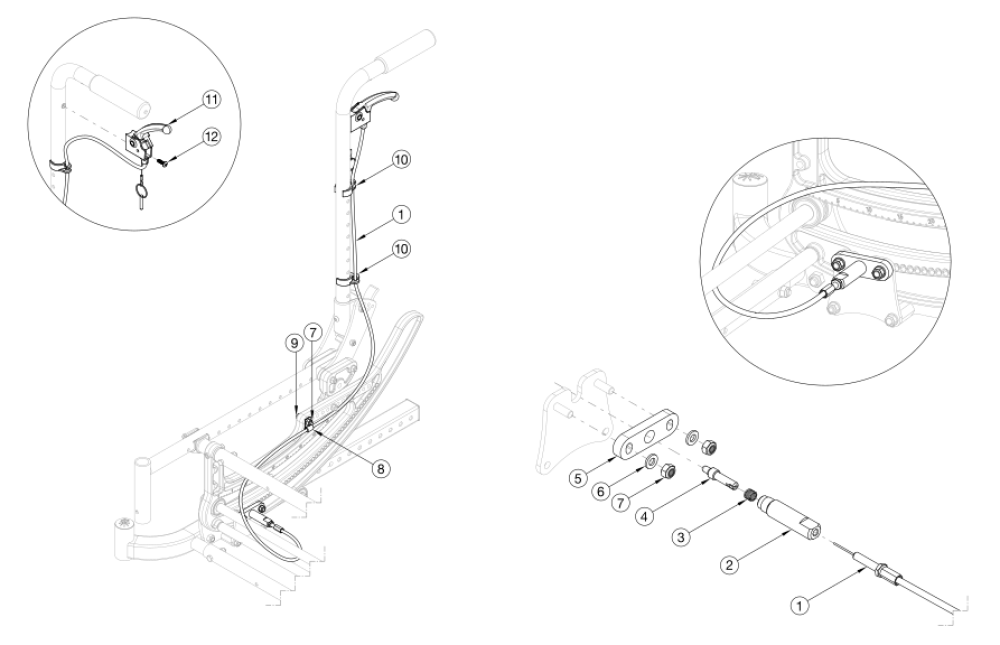 11
12
10
1
10
9
7
8
5
6
7
4
3
2
1