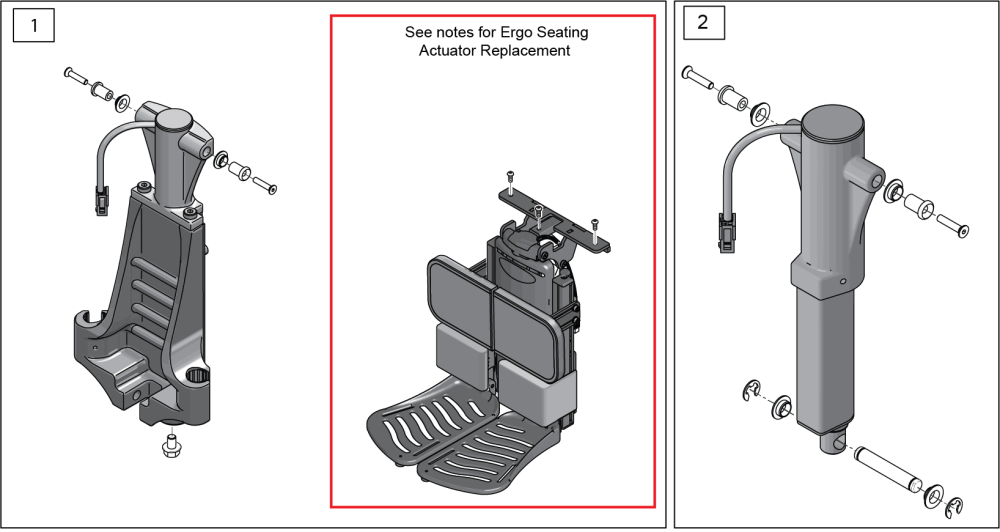 1

See notes for Ergo Seating Actuator Replacement

2