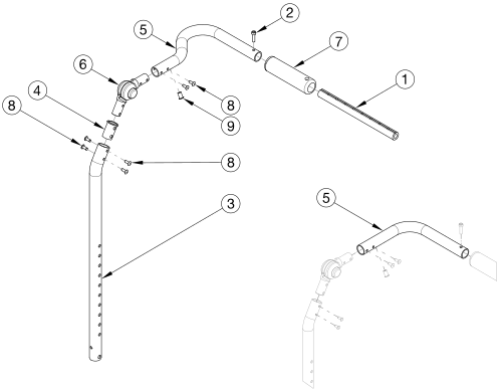 2
5
7
6
1
4
8
8
9
8
3
5