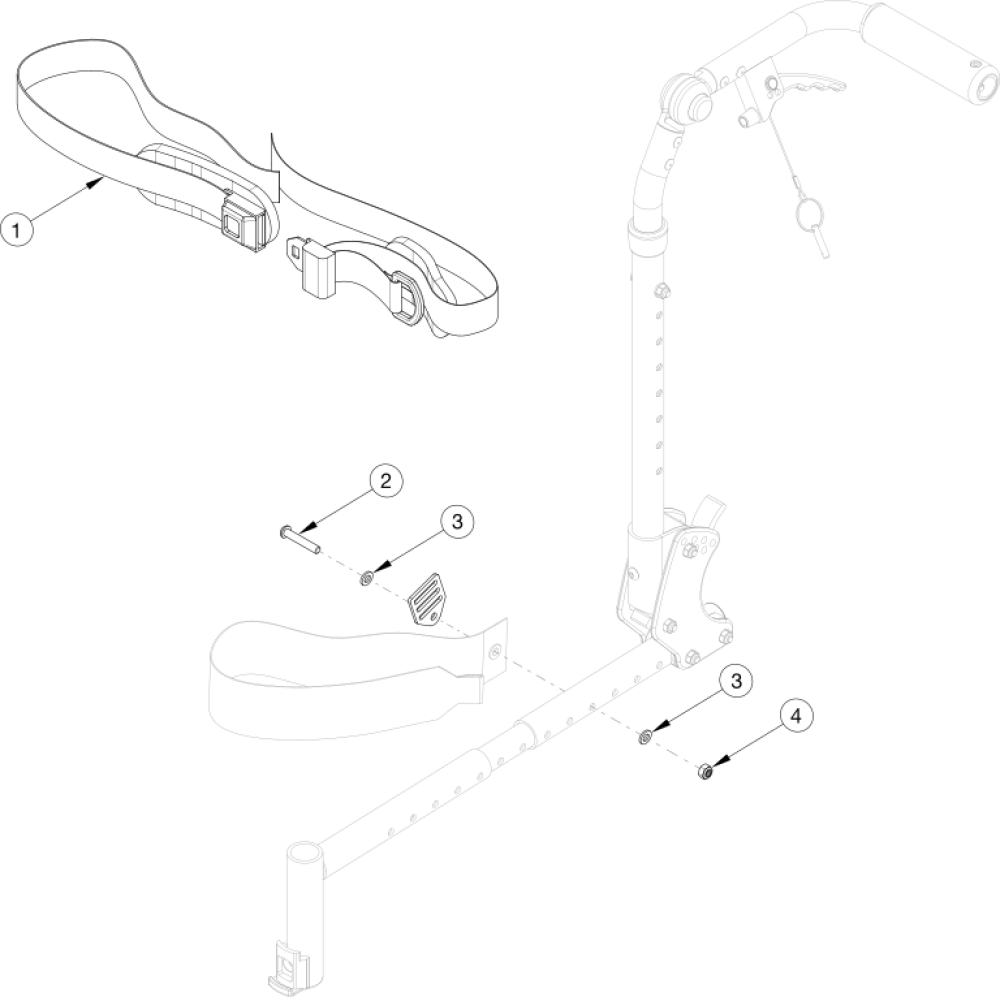 1
2
3
3
4