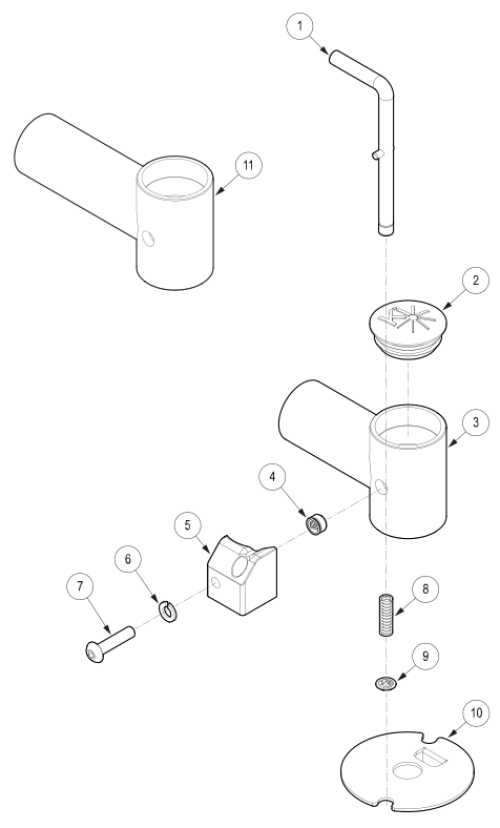 1
11
2
3
4
5
6
7
8
9
10