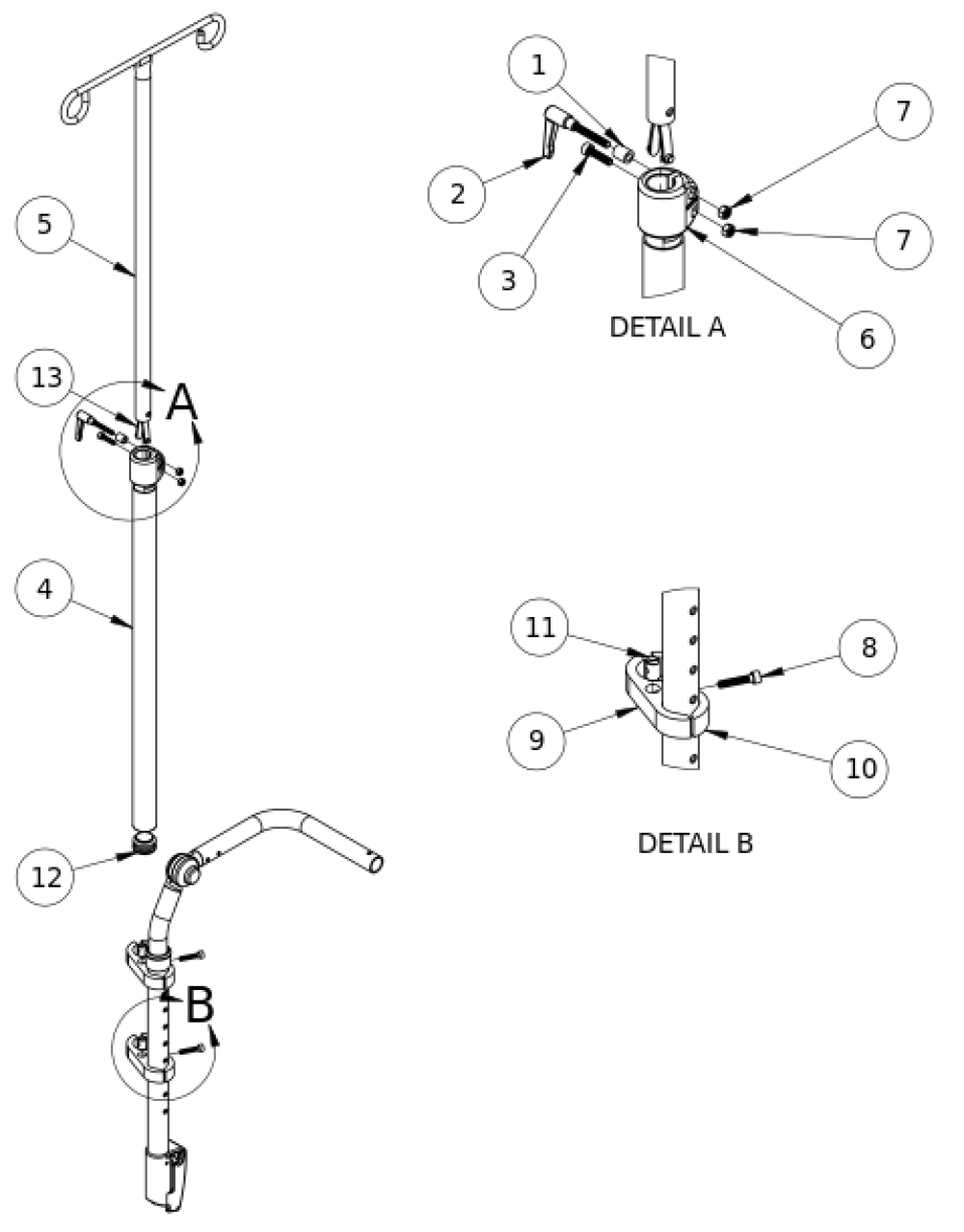 5
13
A
4
12
B
1
2
3
7
7
6
DETAIL A
11
8
9
10
DETAIL B