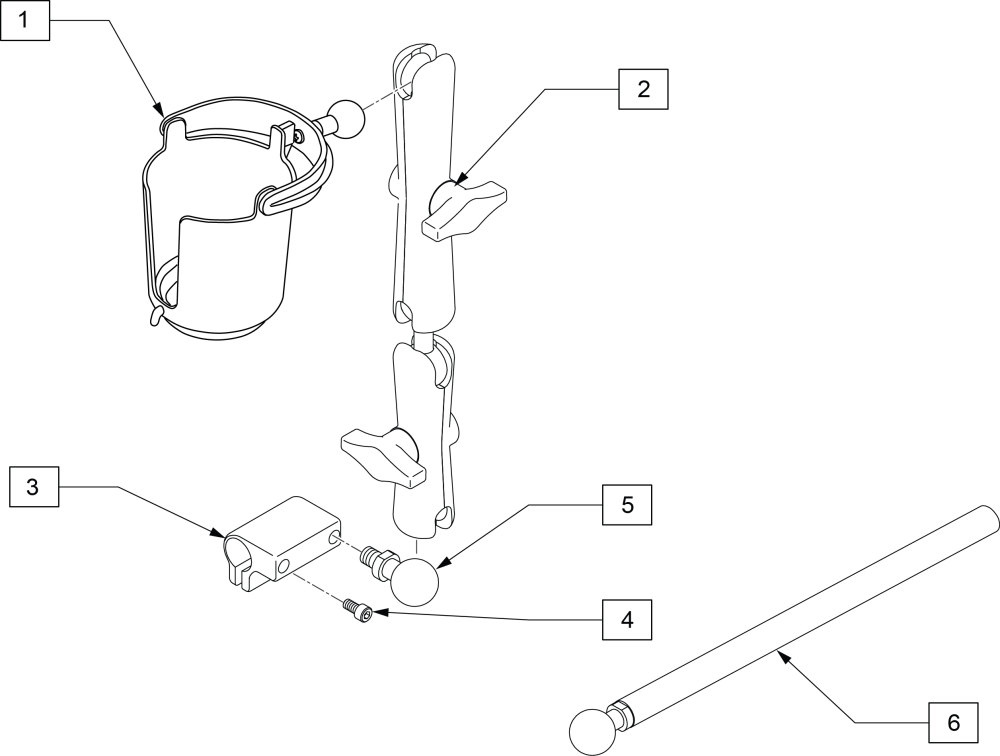 1
2
3
5
4
6