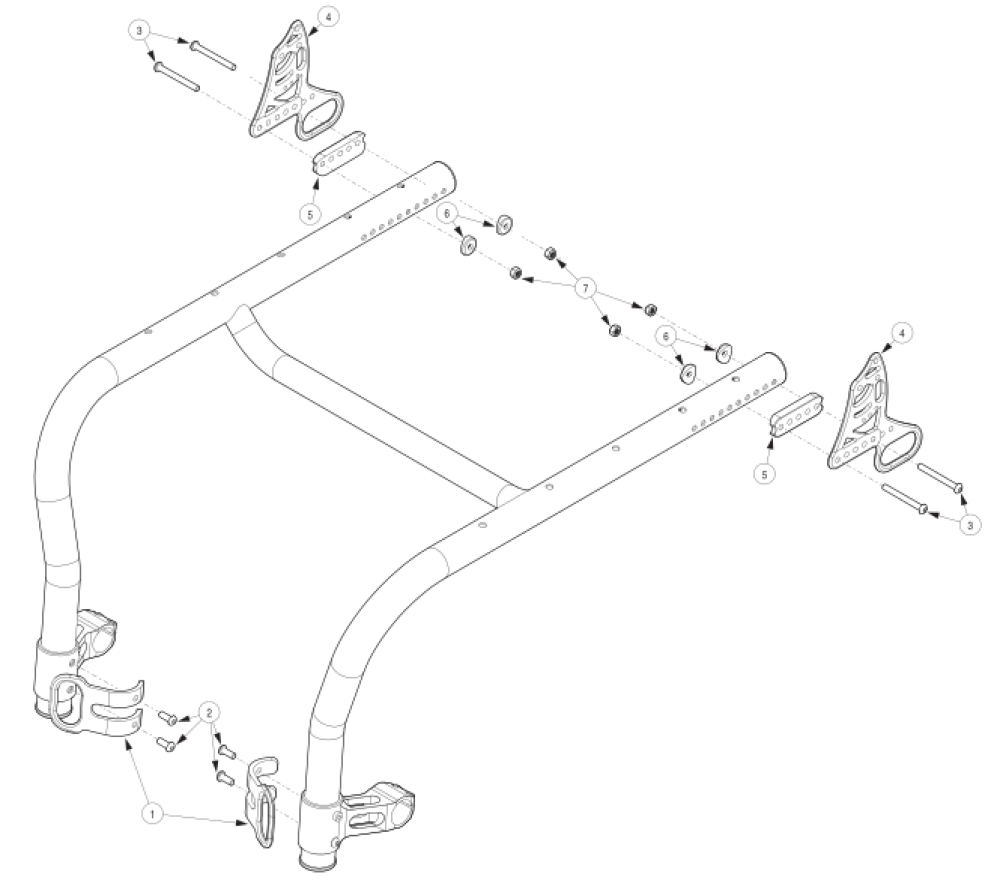 3
4
5
6
7
6
4
5
3
2
1