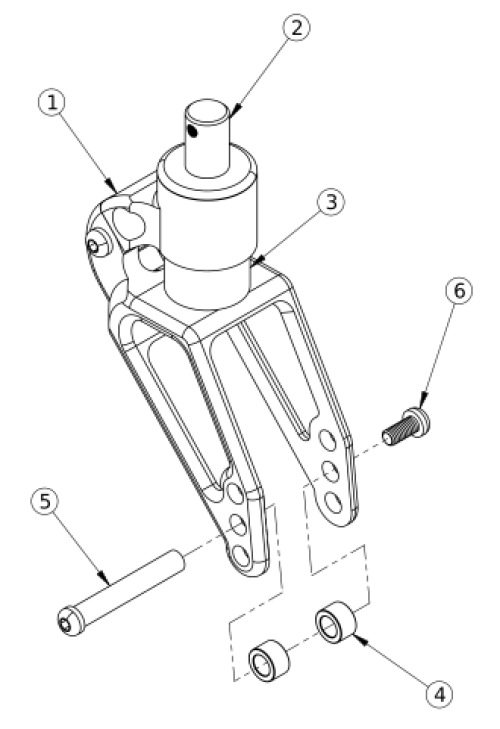 2
1
3
6
5
4