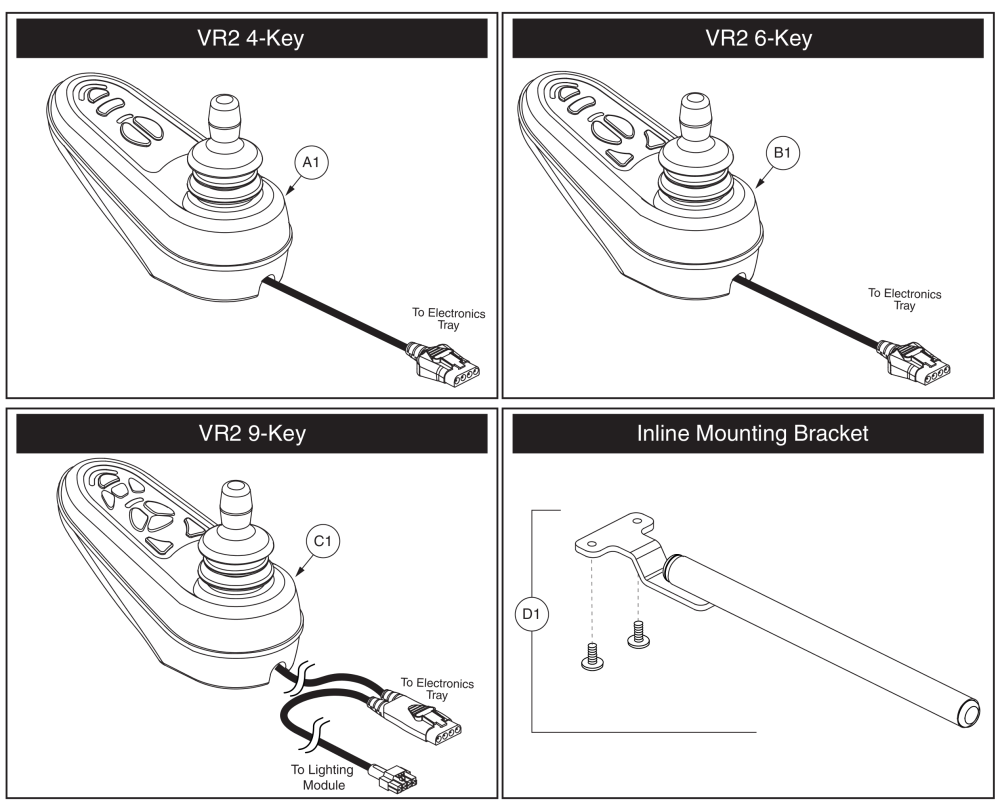 VR2 4-Key

A1

To Electronics Tray

VR2 6-Key

B1

To Electronics Tray

VR2 9-Key

C1

To Electronics Tray

To Lighting Module

Inline Mounting Bracket

D1