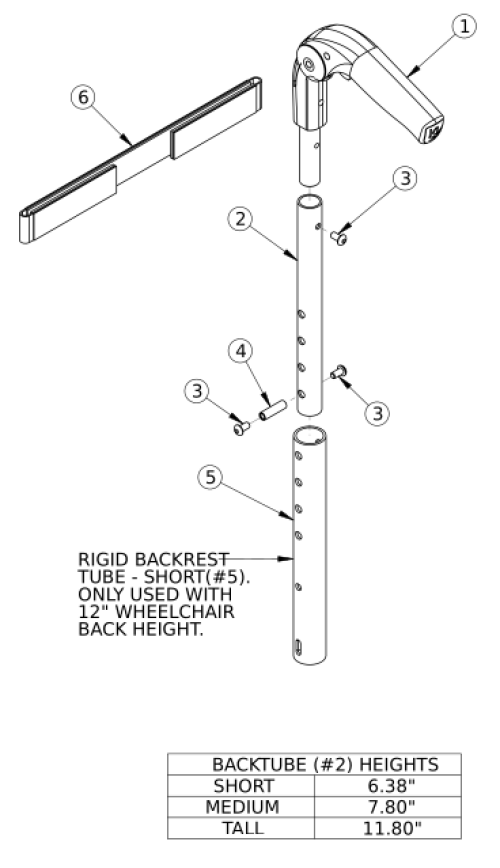 1

6

3

2

4

3

3

5

RIGID BACKREST TUBE - SHORT(#5). ONLY USED WITH 12" WHEELCHAIR BACK HEIGHT.

| BACKTUBE (#2) HEIGHTS | |
|---|---|
| SHORT | 6.38" |
| MEDIUM | 7.80" |
| TALL | 11.80" |