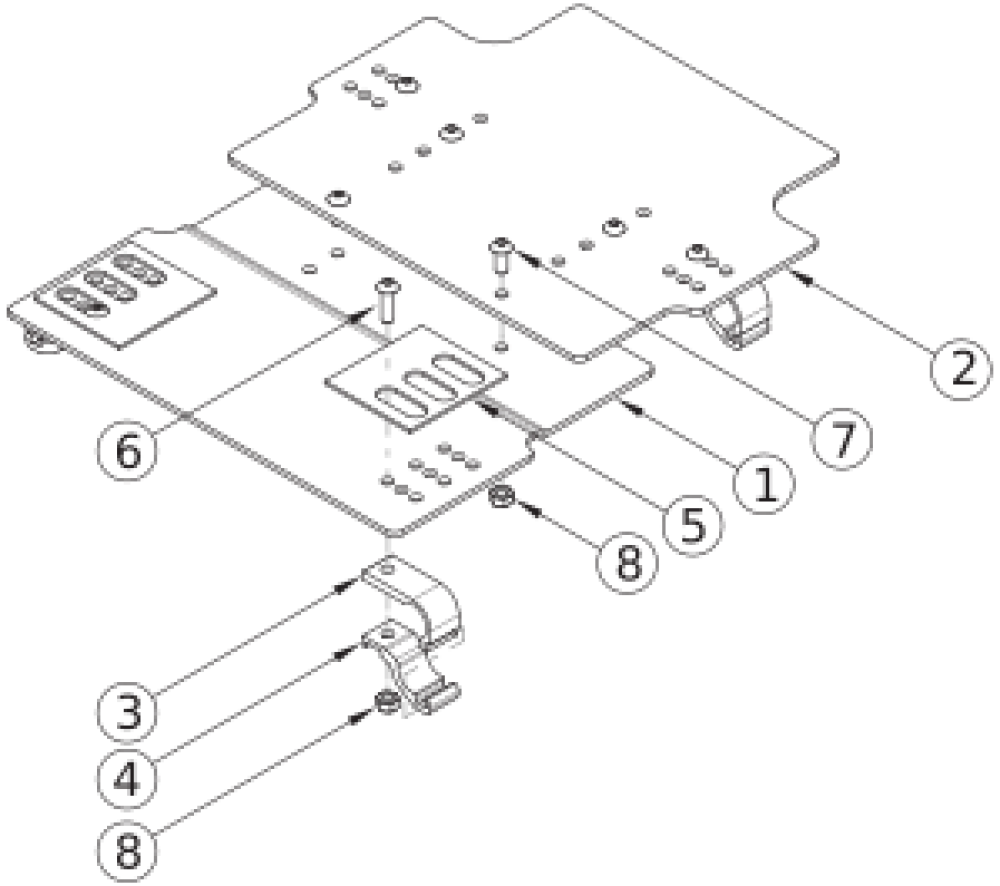 2
7
6
1
5
8
3
4
8