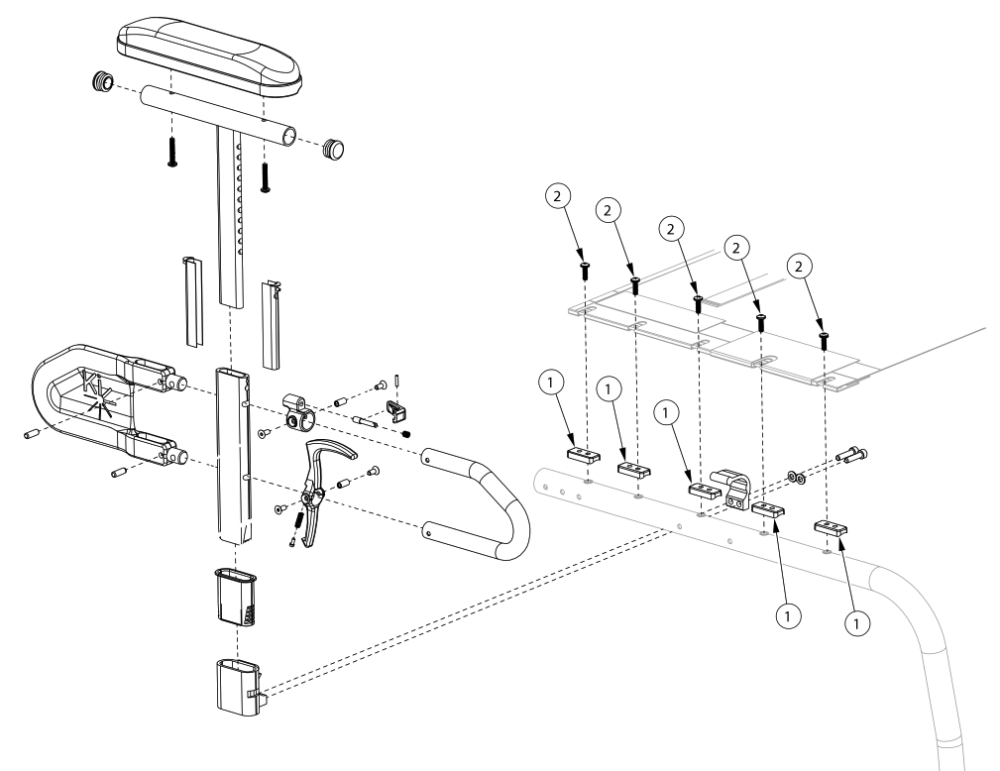 2
2
2
2
2
1
1
1
1
1