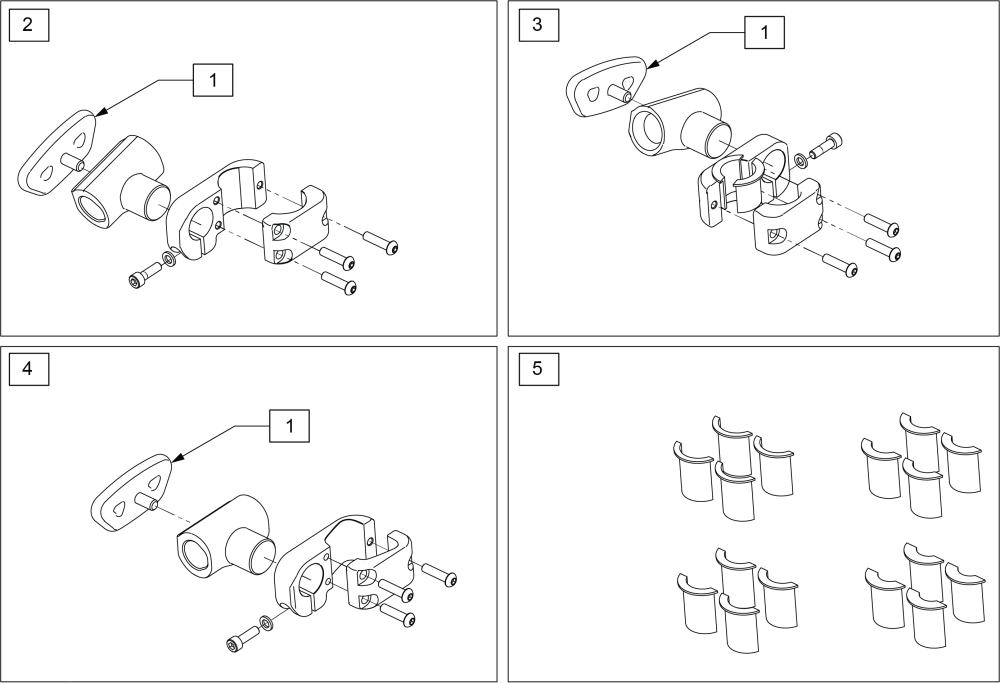 2

1

3

1

4

1

5