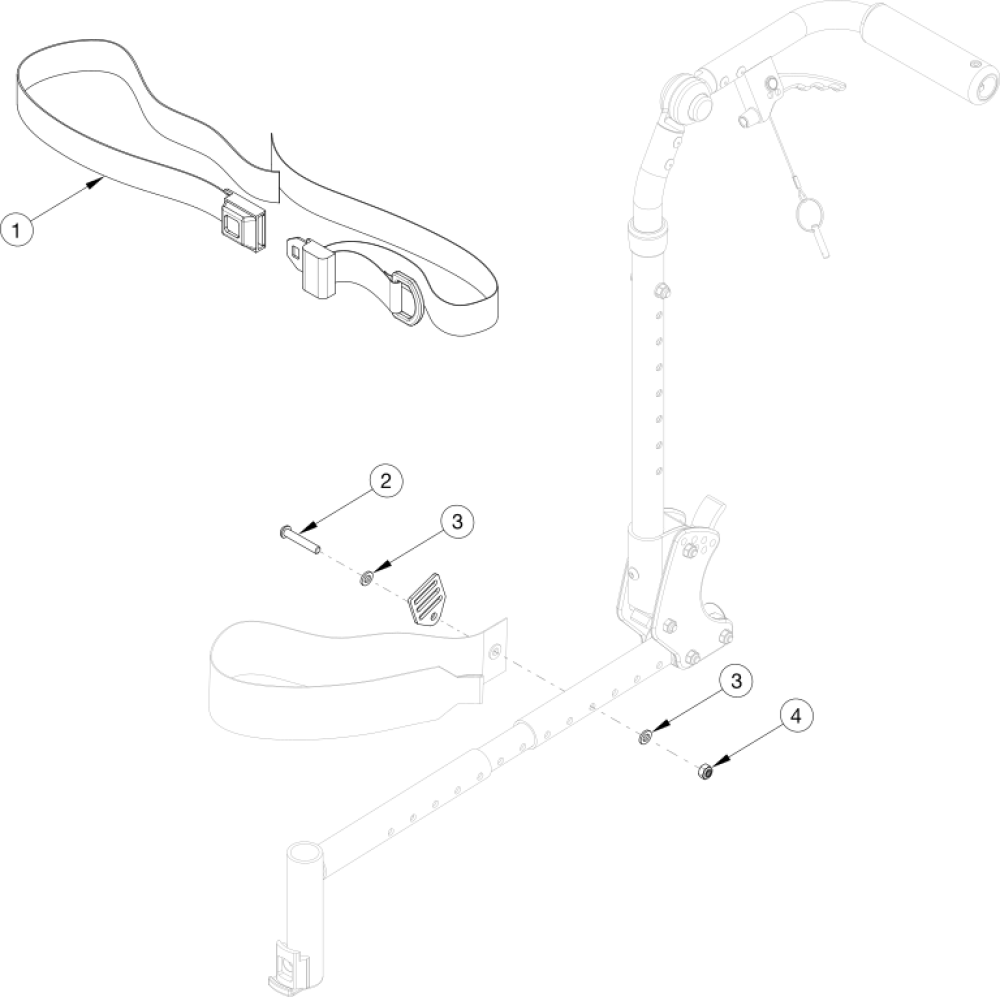 1
2
3
3
4