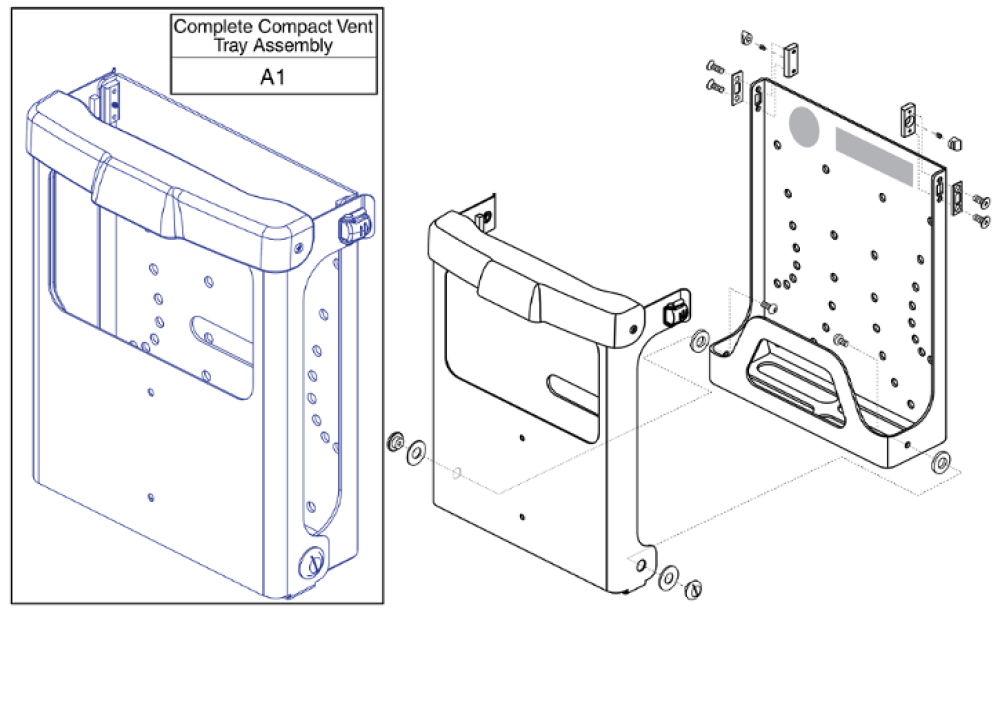 Complete Compact Vent Tray Assembly

A1