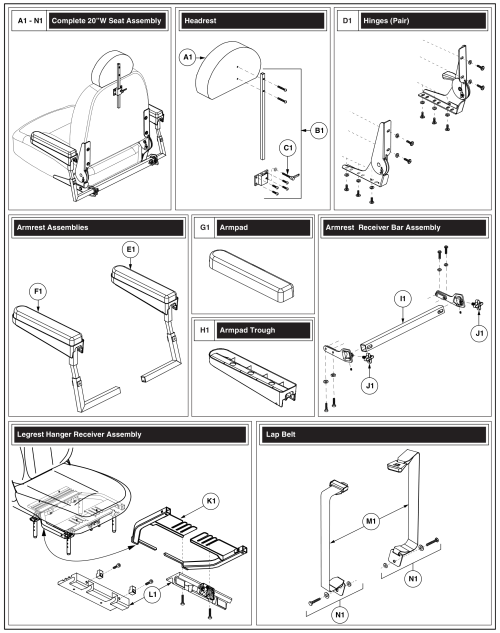 A1 - N1 Complete 20"W Seat Assembly

Headrest

A1

B1

C1

D1 Hinges (Pair)

Armrest Assemblies

E1

F1

G1 Armpad

H1 Armpad Trough

Armrest Receiver Bar Assembly

I1

J1

J1

Legrest Hanger Receiver Assembly

K1

L1

Lap Belt

M1

N1

N1