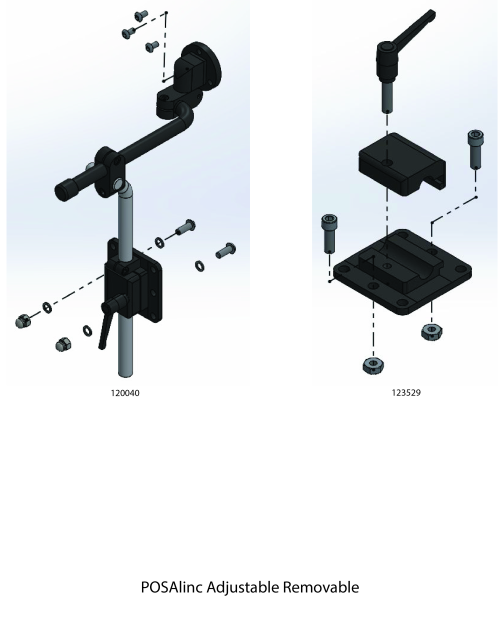 120040

123529

POSAlinc Adjustable Removable