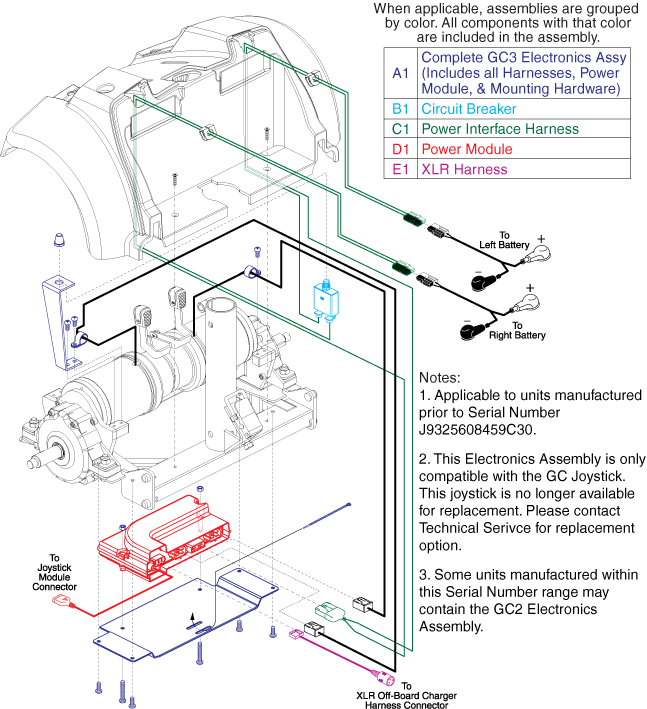 When applicable, assemblies are grouped by color. All components with that color are included in the assembly.

| A1 | Complete GC3 Electronics Assy (Includes all Harnesses, Power Module, & Mounting Hardware) |
|---|---|
| B1 | Circuit Breaker |
| C1 | Power Interface Harness |
| D1 | Power Module |
| E1 | XLR Harness |

To Left Battery
+
−
+
−
To Right Battery

Notes:
1. Applicable to units manufactured prior to Serial Number J9325608459C30.

2. This Electronics Assembly is only compatible with the GC Joystick. This joystick is no longer available for replacement. Please contact Technical Serivce for replacement option.

3. Some units manufactured within this Serial Number range may contain the GC2 Electronics Assembly.

To Joystick Module Connector

To XLR Off-Board Charger Harness Connector